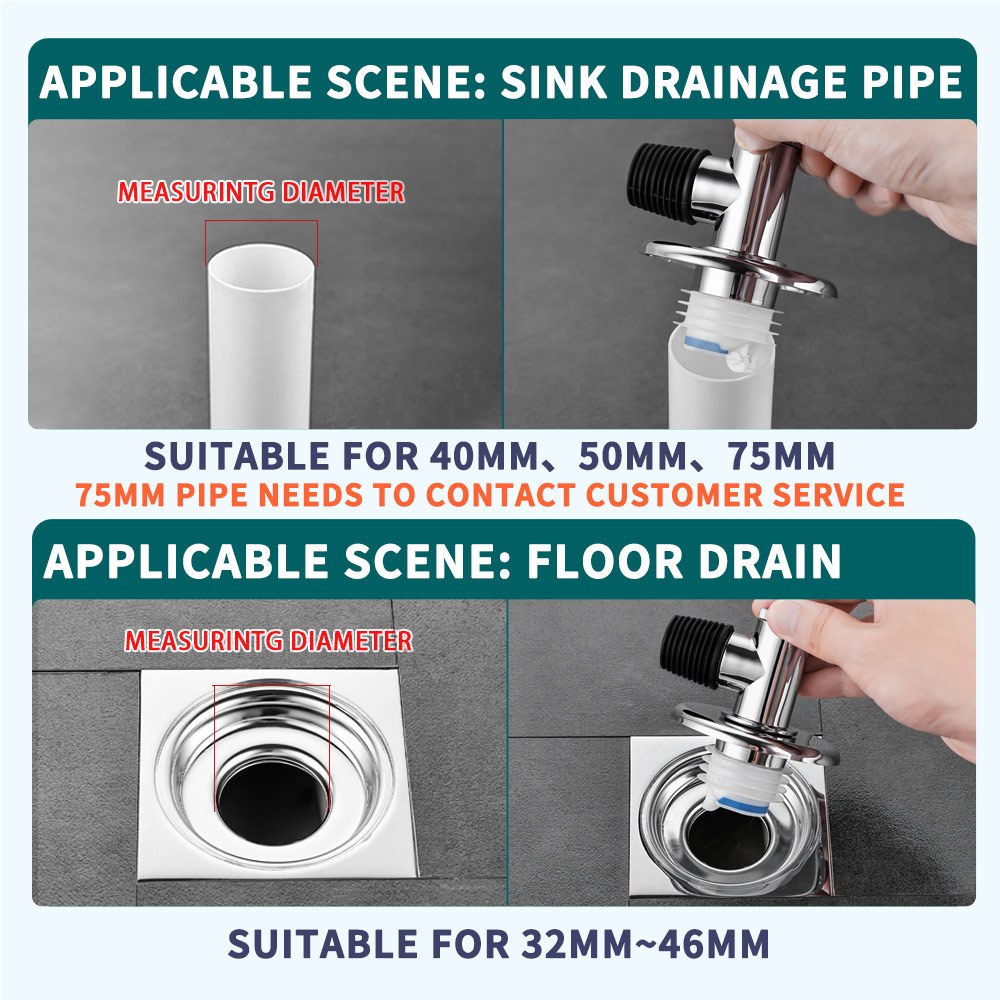 APPLICABLE SCENE: SINK DRAINAGE PIPE

MEASURINTG DIAMETER

SUITABLE FOR 40MM、50MM、75MM

75MM PIPE NEEDS TO CONTACT CUSTOMER SERVICE

APPLICABLE SCENE: FLOOR DRAIN

MEASURINTG DIAMETER

SUITABLE FOR 32MM~46MM