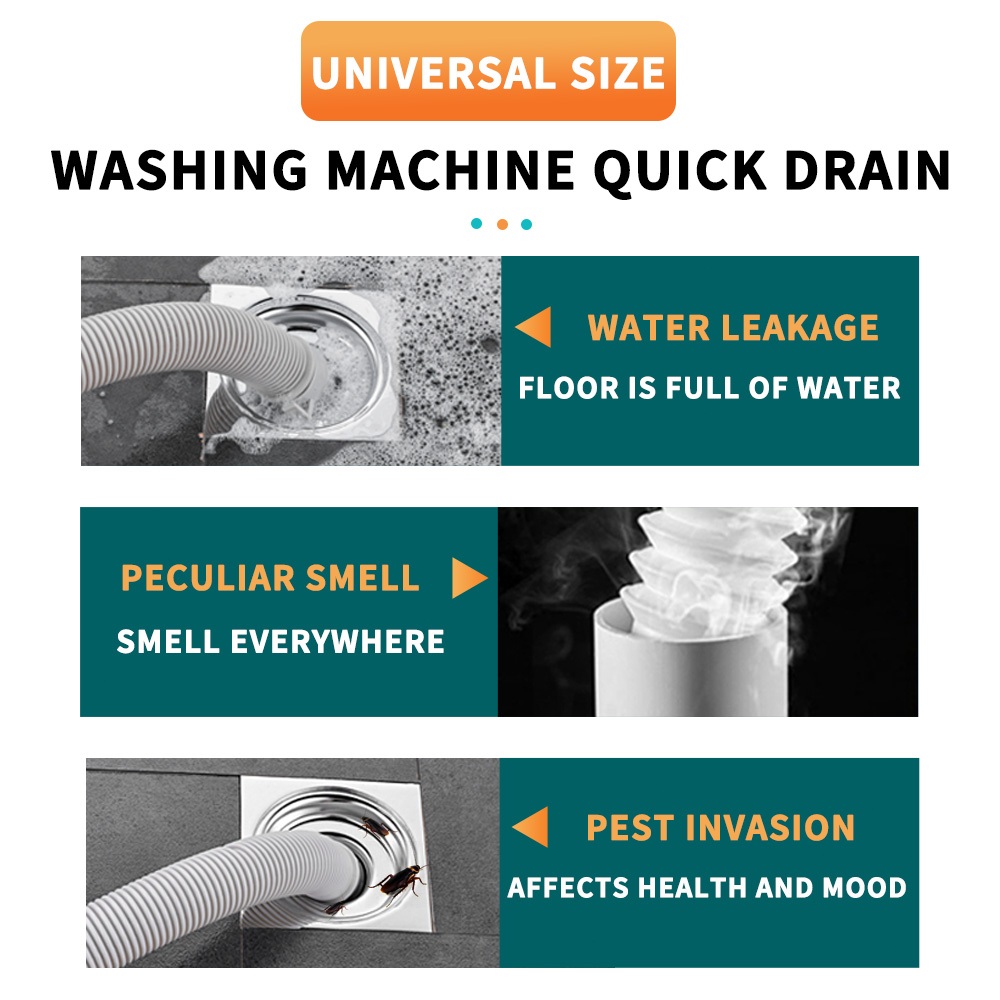 UNIVERSAL SIZE

WASHING MACHINE QUICK DRAIN

WATER LEAKAGE

FLOOR IS FULL OF WATER

PECULIAR SMELL

SMELL EVERYWHERE

PEST INVASION

AFFECTS HEALTH AND MOOD