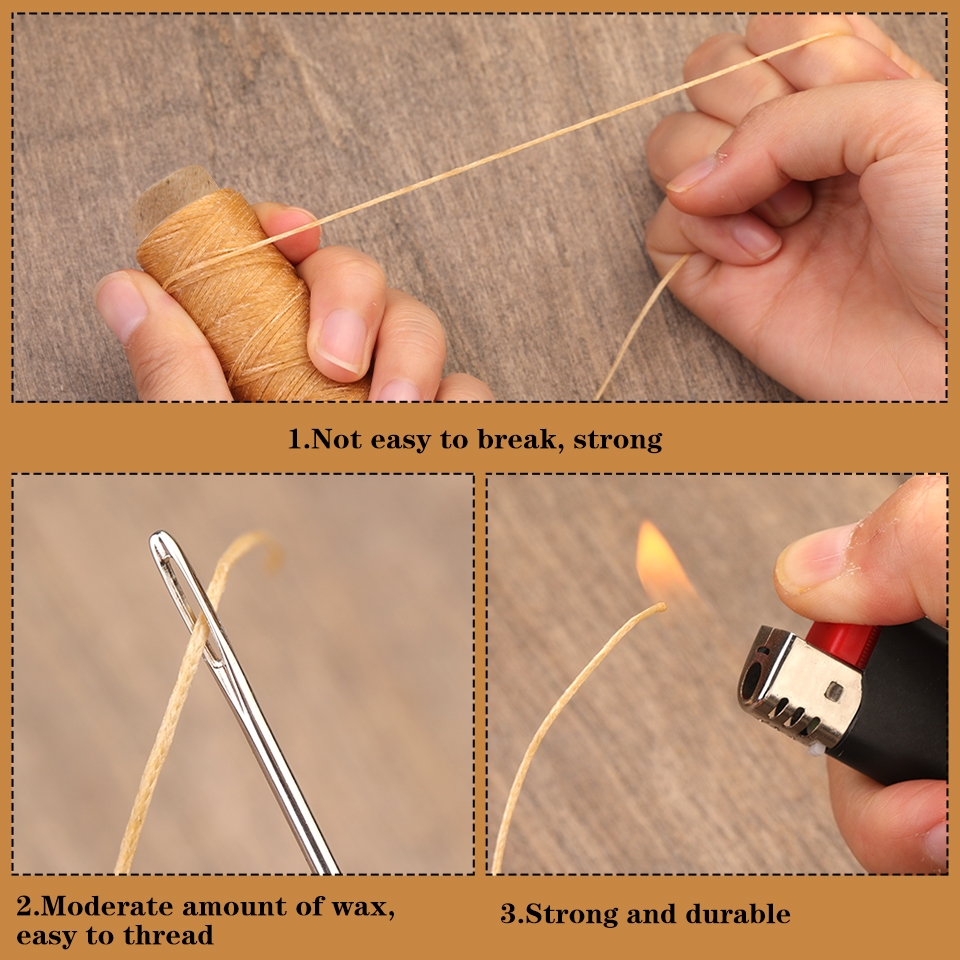 1.Not easy to break, strong

2.Moderate amount of wax, easy to thread

3.Strong and durable