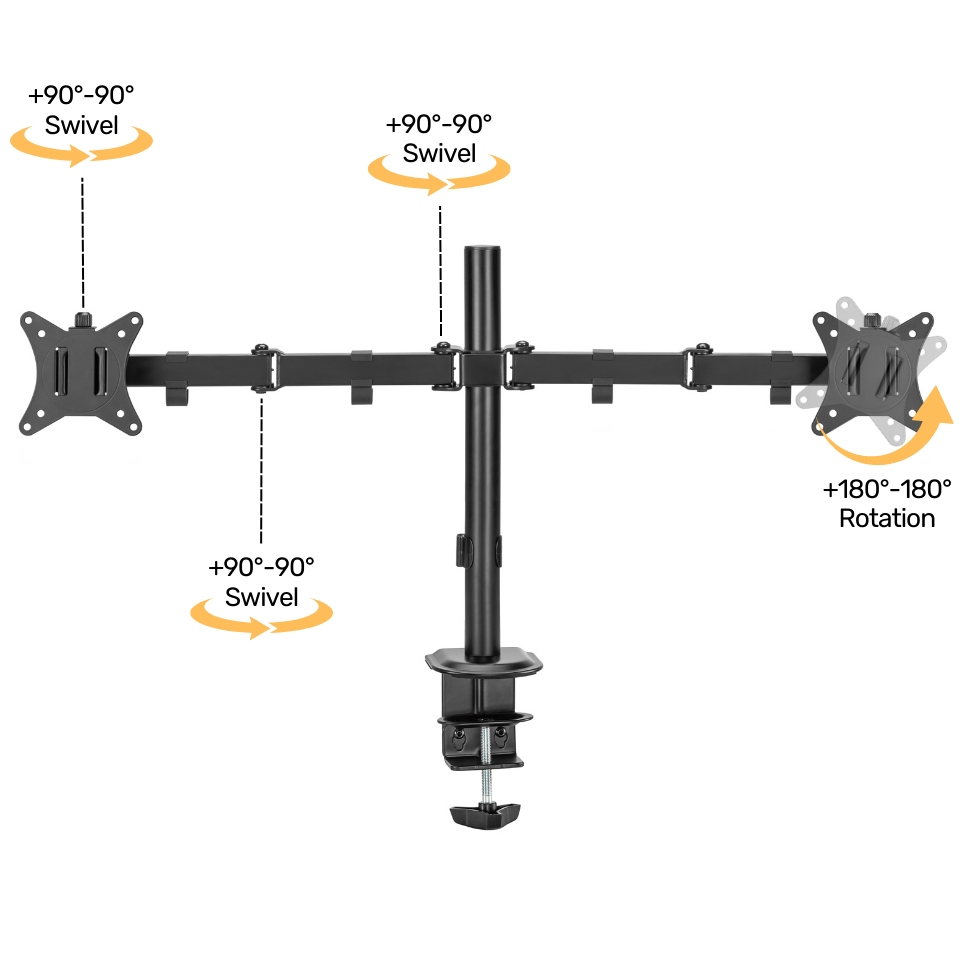 +90°-90°
Swivel

+90°-90°
Swivel

+90°-90°
Swivel

+180°-180°
Rotation