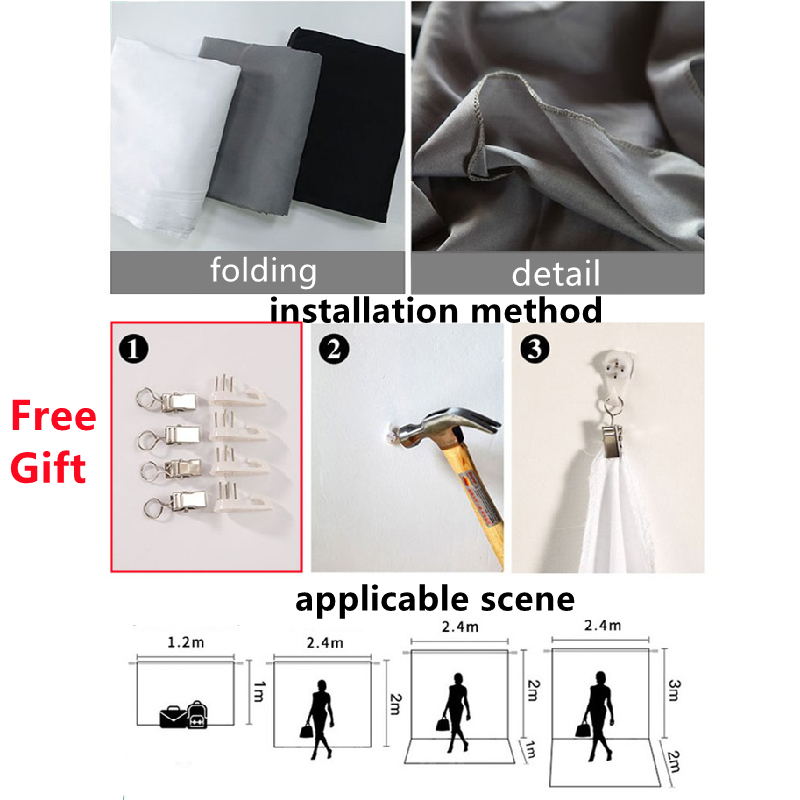 folding

detail

installation method

Free Gift

1

2

3

applicable scene

1.2m

1m

2.4m

2m

2.4m

2m

1m

2.4m

3m

2m