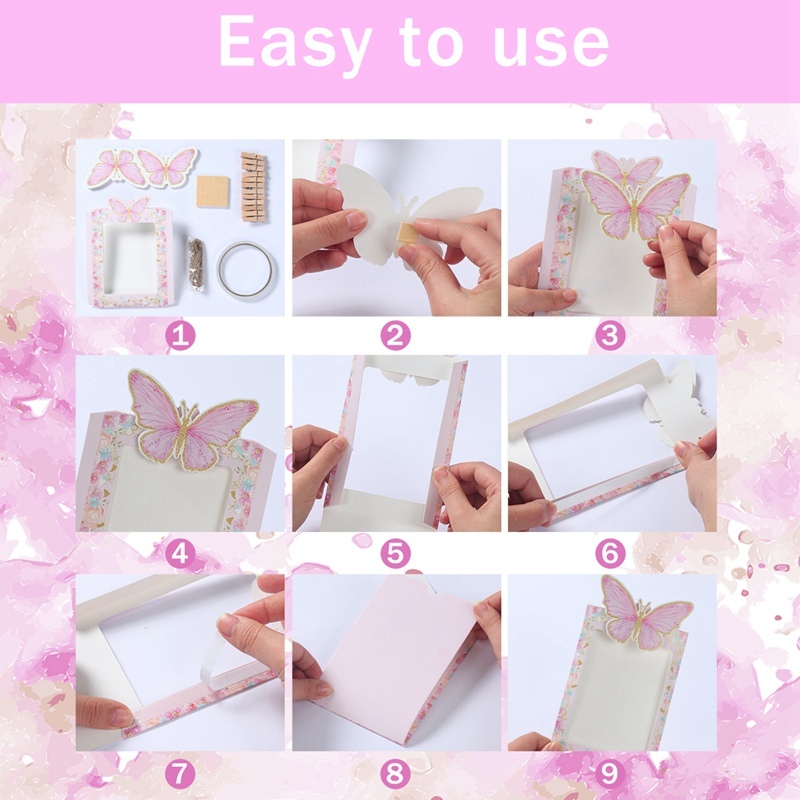 Easy to use

1

2

3

4

5

6

7

8

9