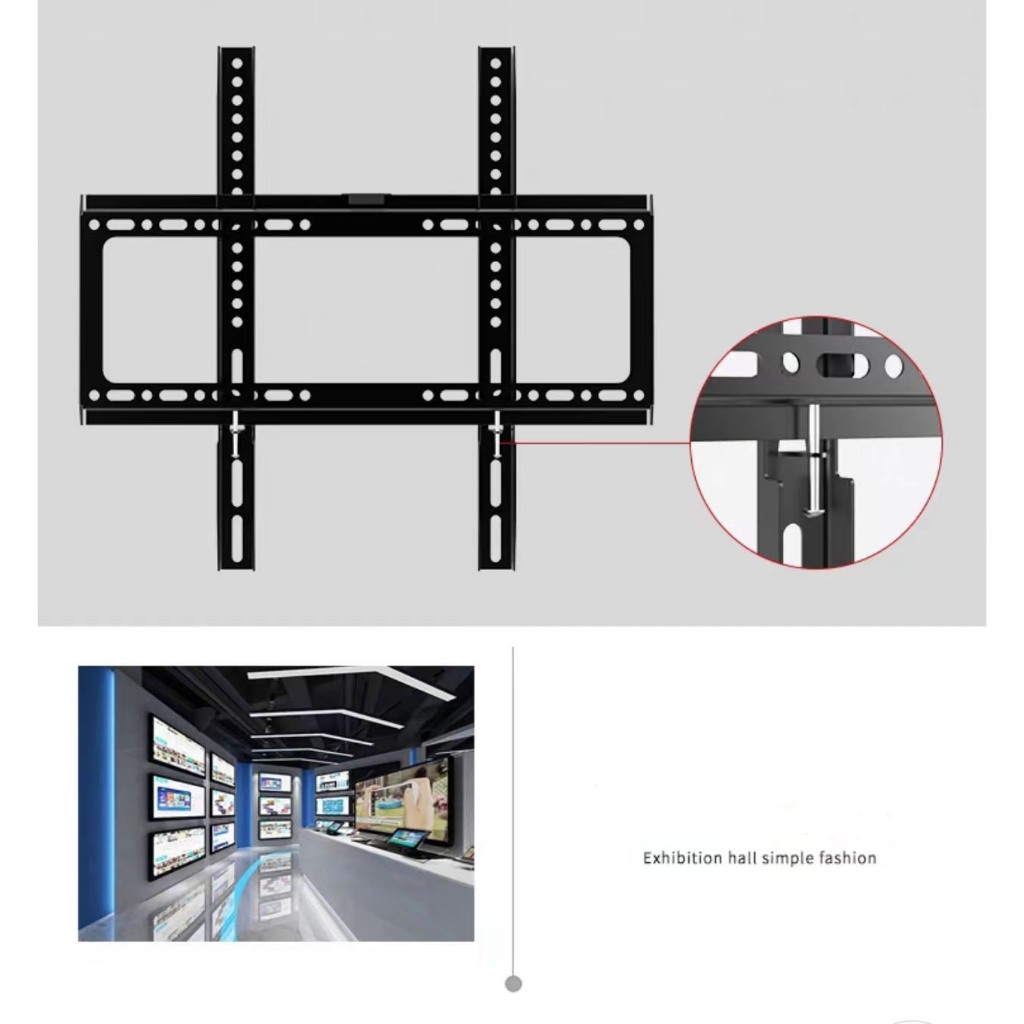 Exhibition hall simple fashion