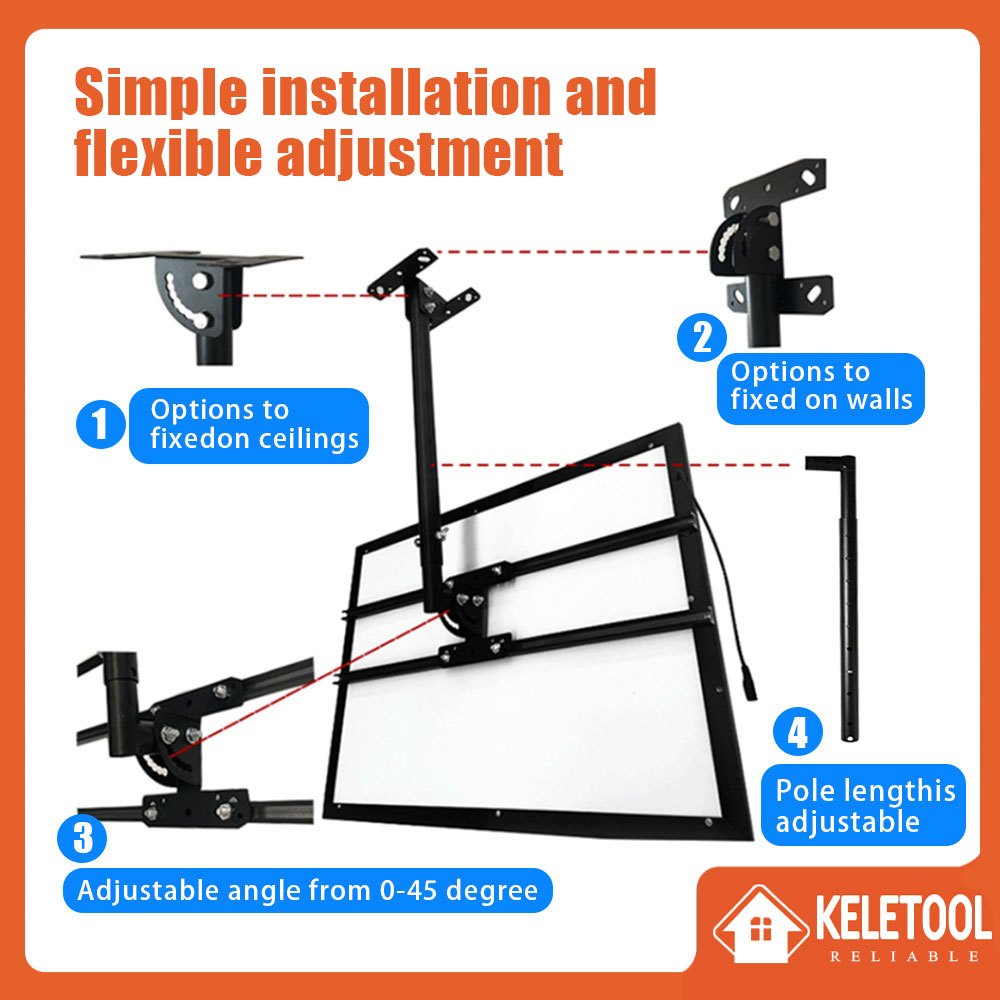 Simple installation and flexible adjustment

1 Options to fixedon ceilings

2 Options to fixed on walls

3 Adjustable angle from 0-45 degree

4 Pole lengthis adjustable

KELETOOL
RELIABLE