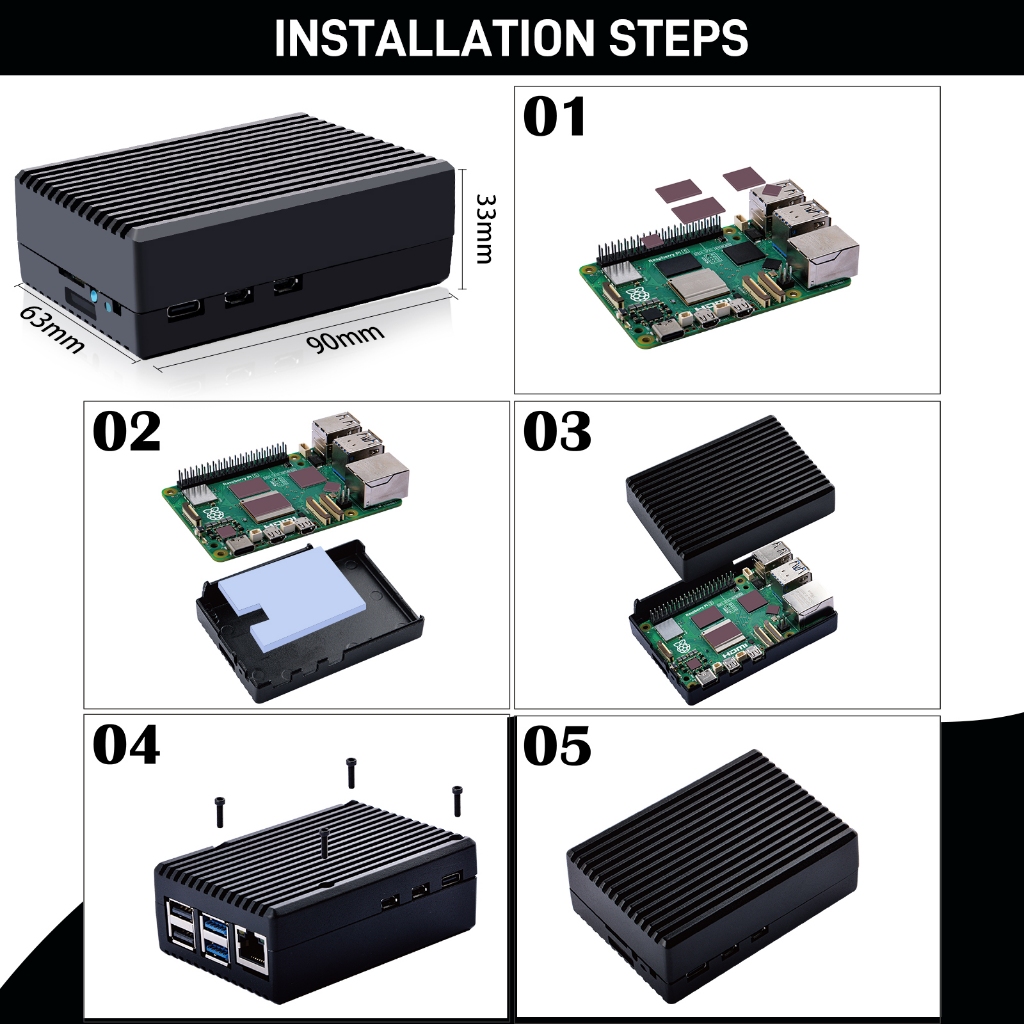 INSTALLATION STEPS

33mm
63mm
90mm

01

02

03

04

05