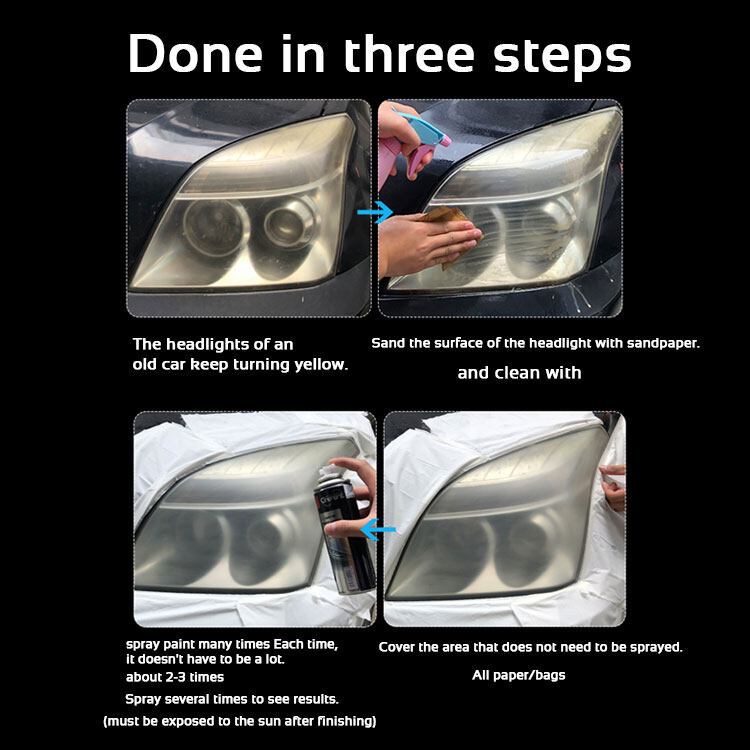 Done in three steps

The headlights of an old car keep turning yellow.

Sand the surface of the headlight with sandpaper.

and clean with

spray paint many times Each time, it doesn't have to be a lot.

about 2-3 times

Spray several times to see results.

(must be exposed to the sun after finishing)

Cover the area that does not need to be sprayed.

All paper/bags