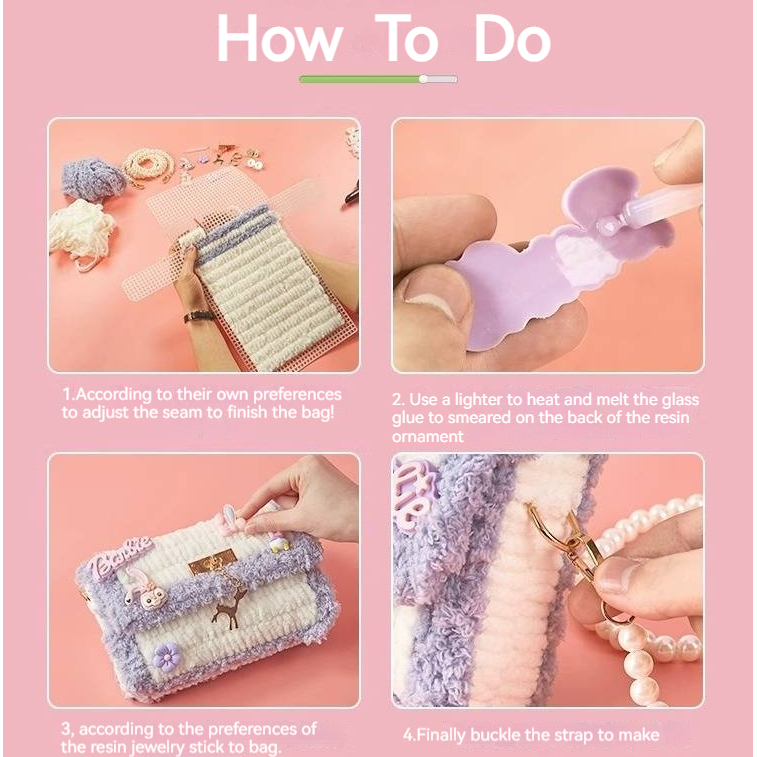 How To Do

1.According to their own preferences to adjust the seam to finish the bag!

2. Use a lighter to heat and melt the glass glue to smeared on the back of the resin ornament

Barbie

3, according to the preferences of the resin jewelry stick to bag.

4.Finally buckle the strap to make