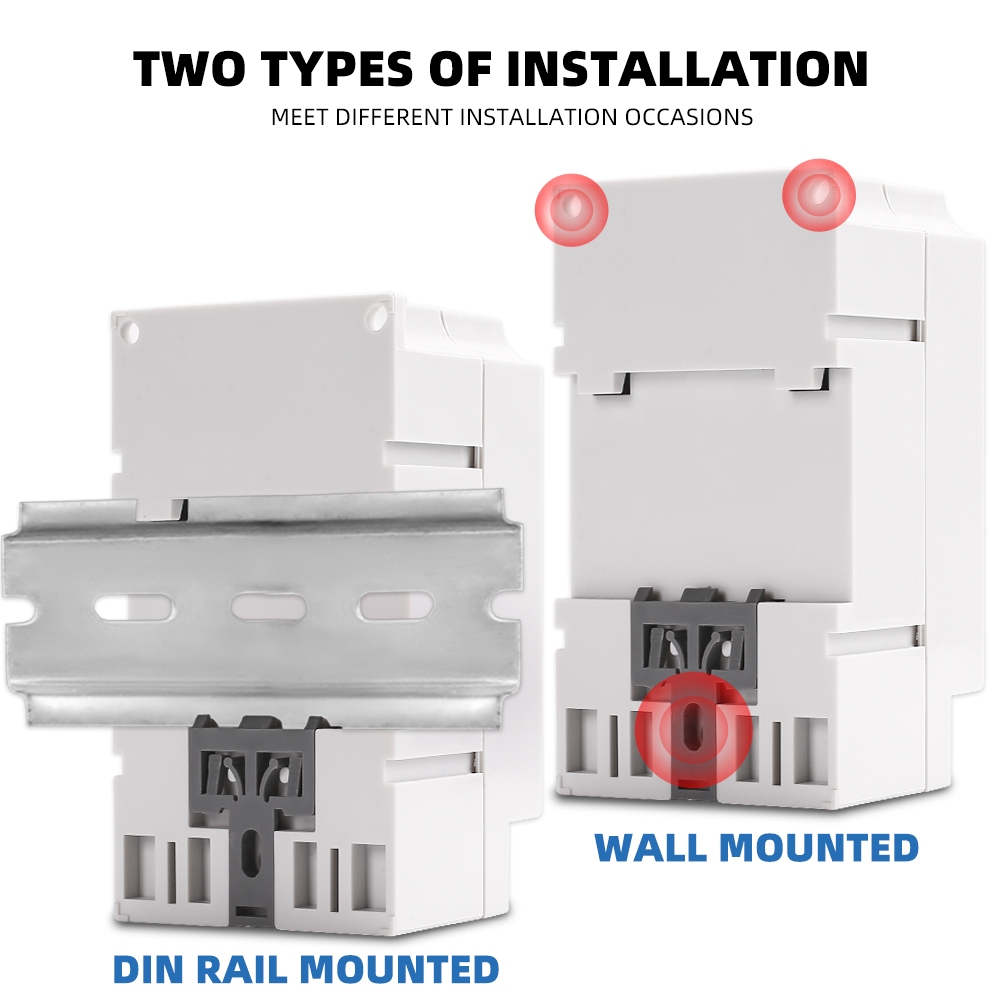 TWO TYPES OF INSTALLATION

MEET DIFFERENT INSTALLATION OCCASIONS

WALL MOUNTED

DIN RAIL MOUNTED