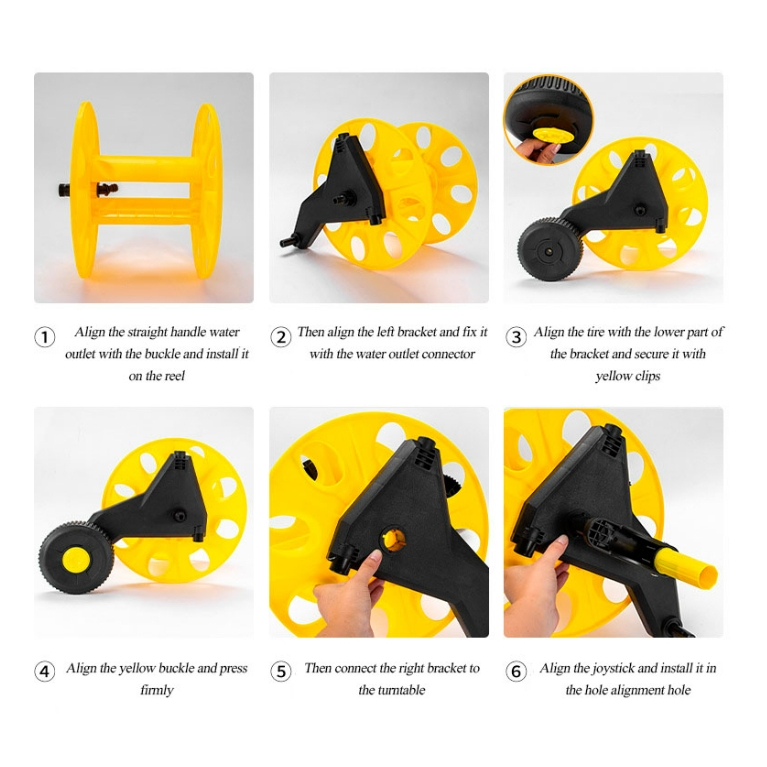 1 Align the straight handle water outlet with the buckle and install it on the reel

2 Then align the left bracket and fix it with the water outlet connector

3 Align the tire with the lower part of the bracket and secure it with yellow clips

4 Align the yellow buckle and press firmly

5 Then connect the right bracket to the turntable

6 Align the joystick and install it in the hole alignment hole