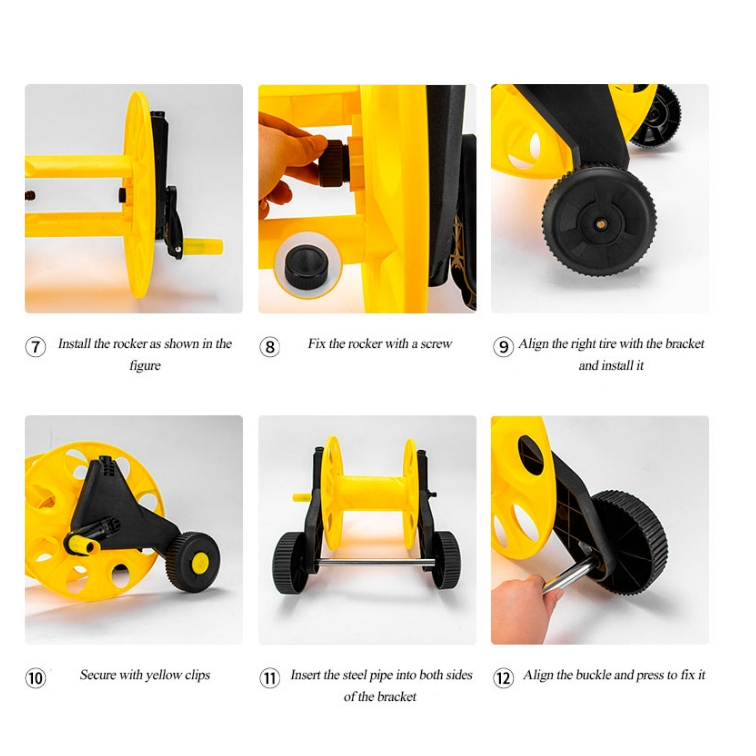 ⑦ Install the rocker as shown in the figure

⑧ Fix the rocker with a screw

⑨ Align the right tire with the bracket and install it

⑩ Secure with yellow clips

⑪ Insert the steel pipe into both sides of the bracket

⑫ Align the buckle and press to fix it