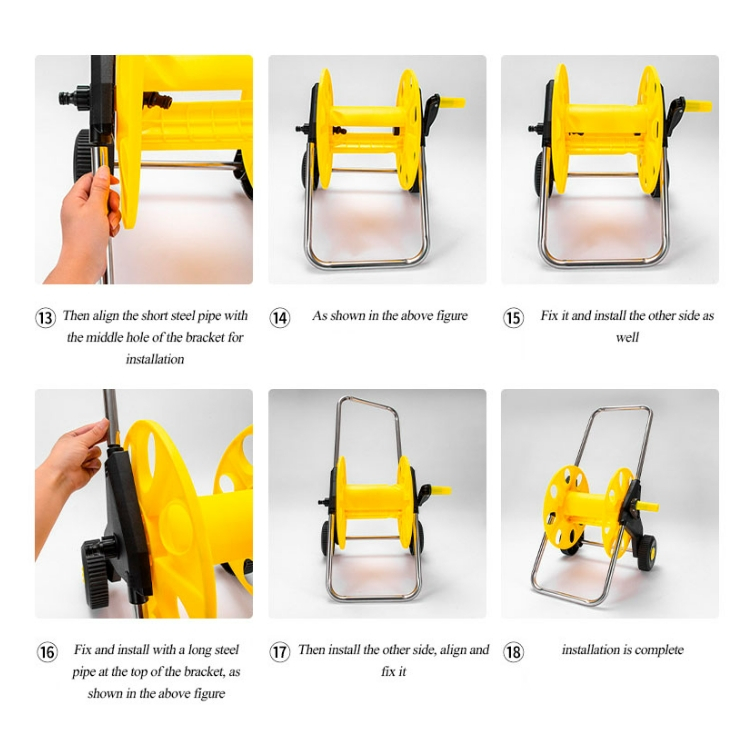 ⑬ Then align the short steel pipe with the middle hole of the bracket for installation

⑭ As shown in the above figure

⑮ Fix it and install the other side as well

⑯ Fix and install with a long steel pipe at the top of the bracket, as shown in the above figure

⑰ Then install the other side, align and fix it

⑱ installation is complete