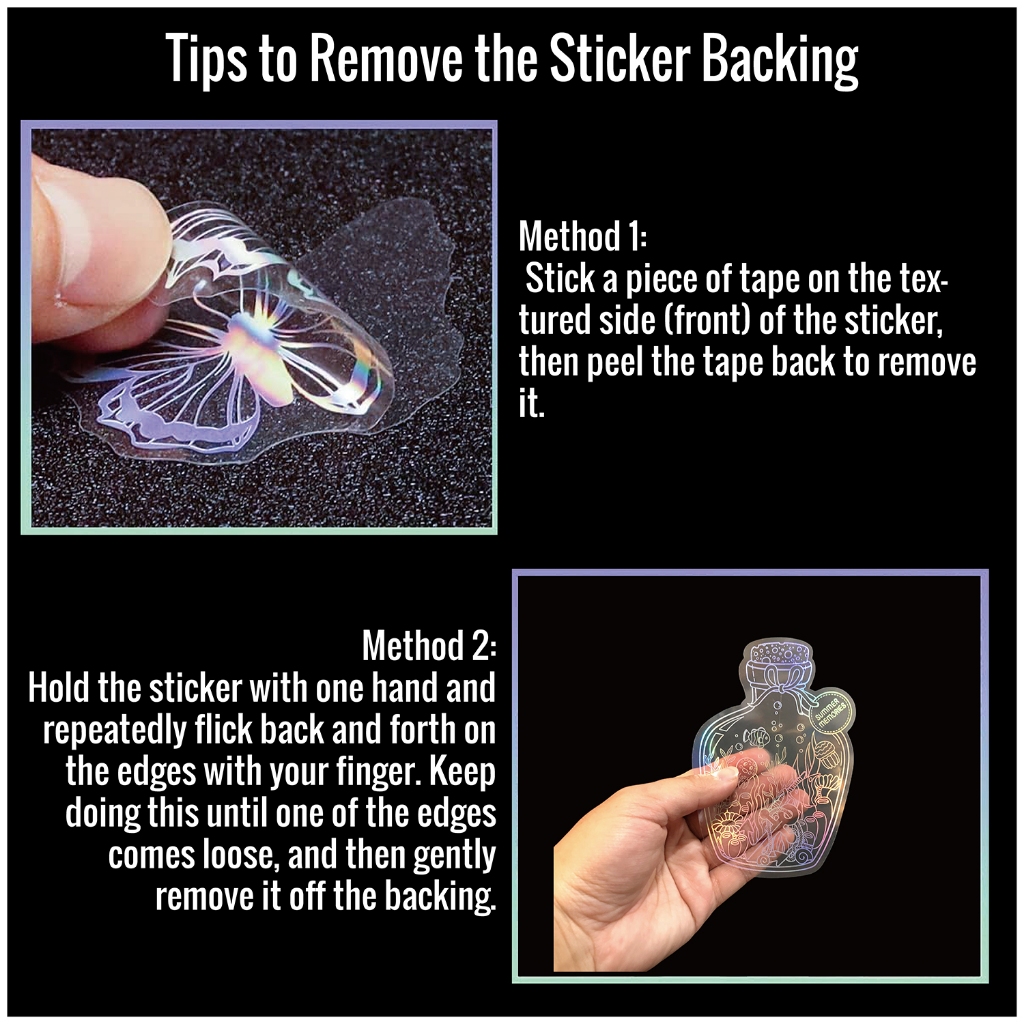 Tips to Remove the Sticker Backing

Method 1:
Stick a piece of tape on the textured side (front) of the sticker, then peel the tape back to remove it.

Method 2:
Hold the sticker with one hand and repeatedly flick back and forth on the edges with your finger. Keep doing this until one of the edges comes loose, and then gently remove it off the backing.

SUMMER MEMORIES