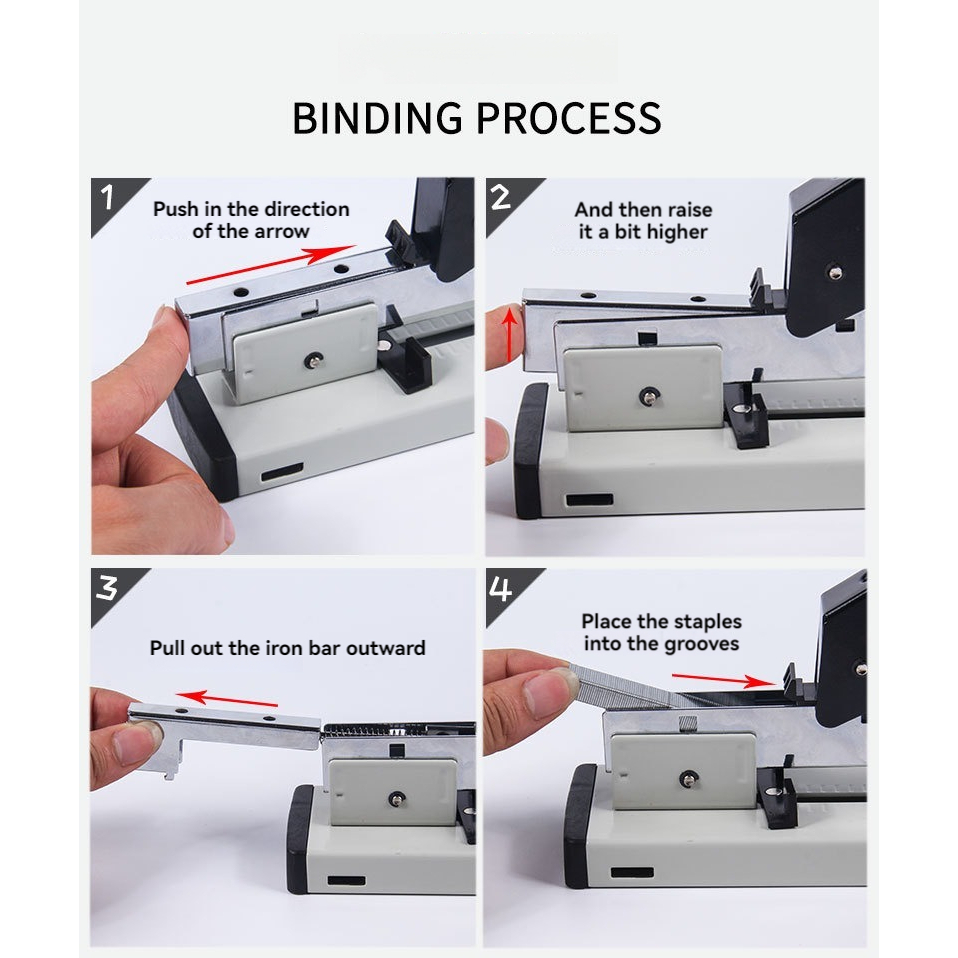 BINDING PROCESS

1
Push in the direction of the arrow

2
And then raise it a bit higher

3
Pull out the iron bar outward

4
Place the staples into the grooves