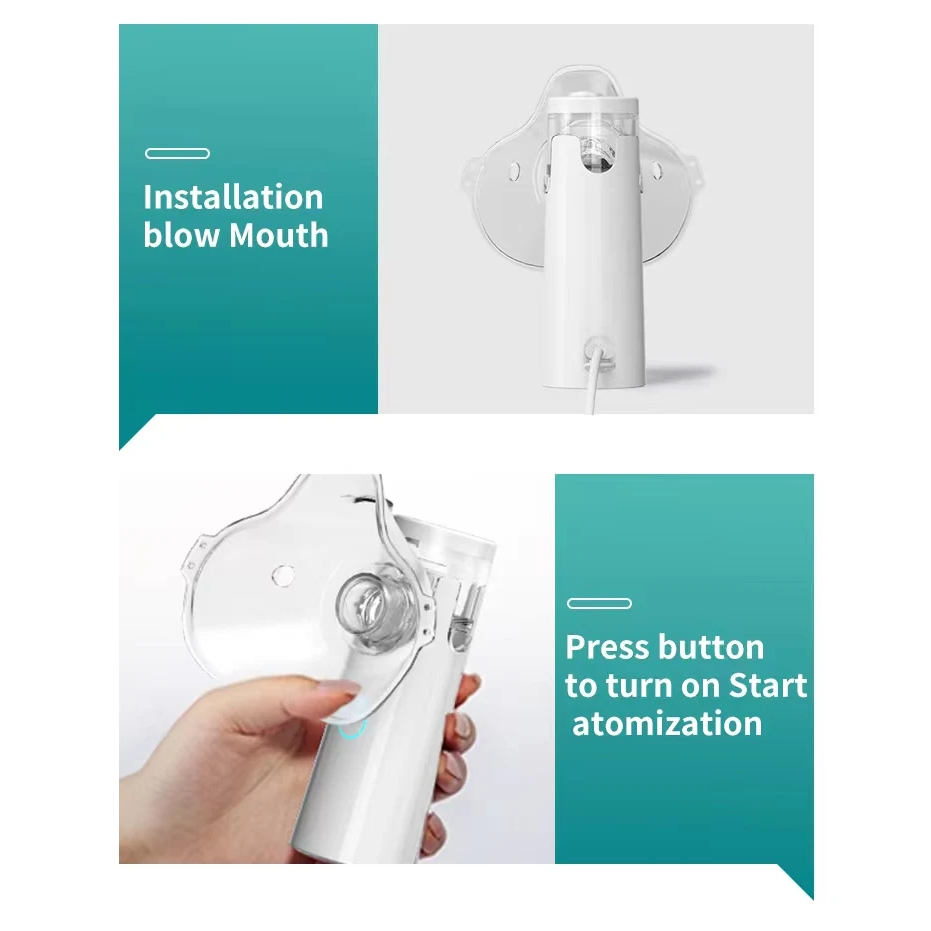 Installation blow Mouth

Press button to turn on Start atomization