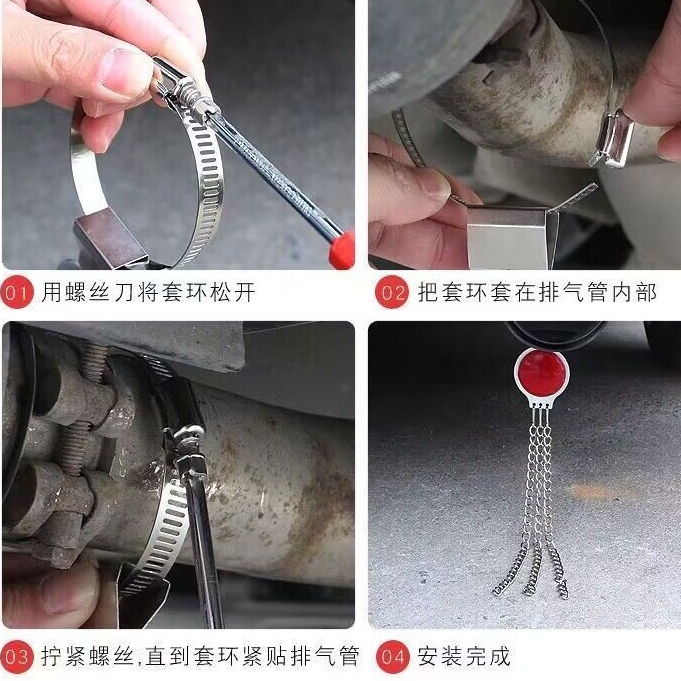 01 用螺丝刀将套环松开

02 把套环套在排气管内部

03 拧紧螺丝,直到套环紧贴排气管

04 安装完成