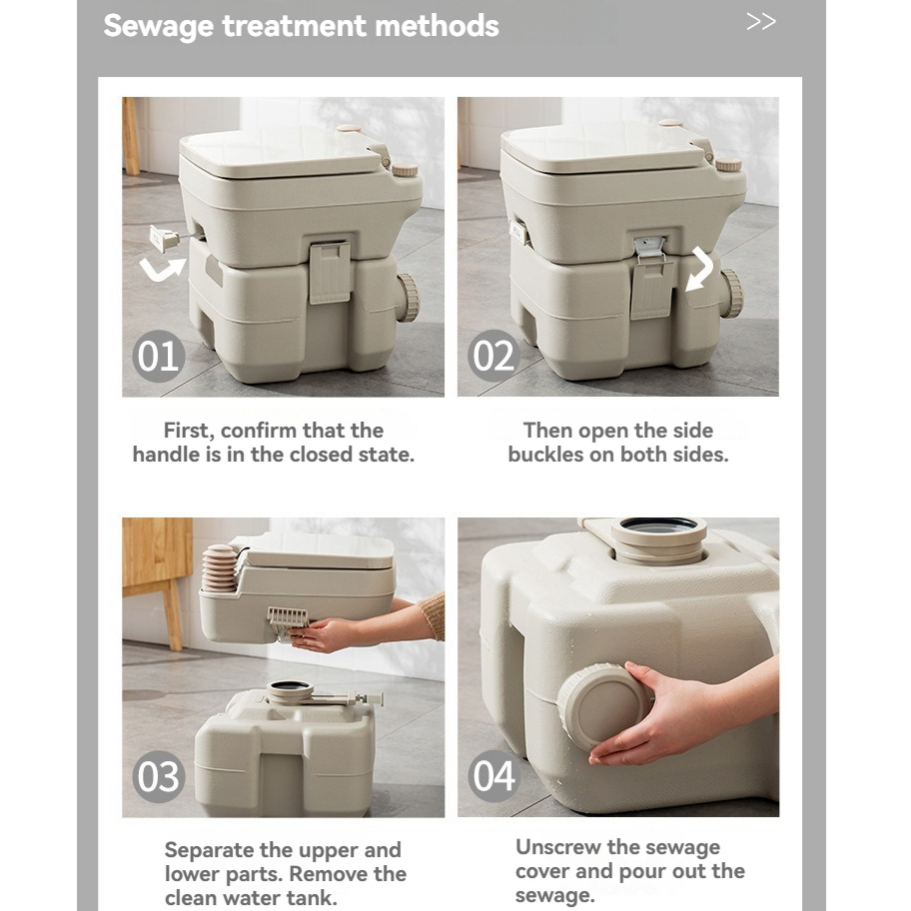 Sewage treatment methods

>>

01

First, confirm that the handle is in the closed state.

02

Then open the side buckles on both sides.

03

Separate the upper and lower parts. Remove the clean water tank.

04

Unscrew the sewage cover and pour out the sewage.