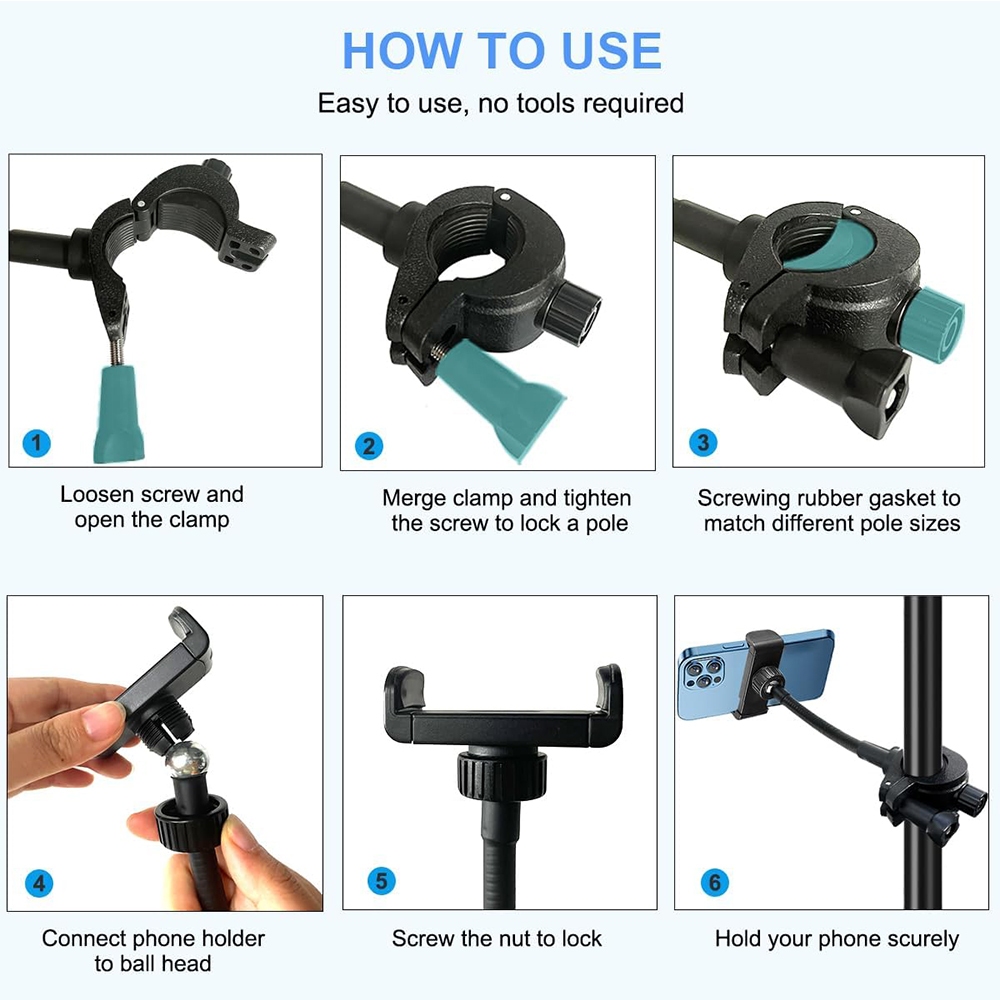 HOW TO USE

Easy to use, no tools required

1

Loosen screw and open the clamp

2

Merge clamp and tighten the screw to lock a pole

3

Screwing rubber gasket to match different pole sizes

4

Connect phone holder to ball head

5

Screw the nut to lock

6

Hold your phone scurely