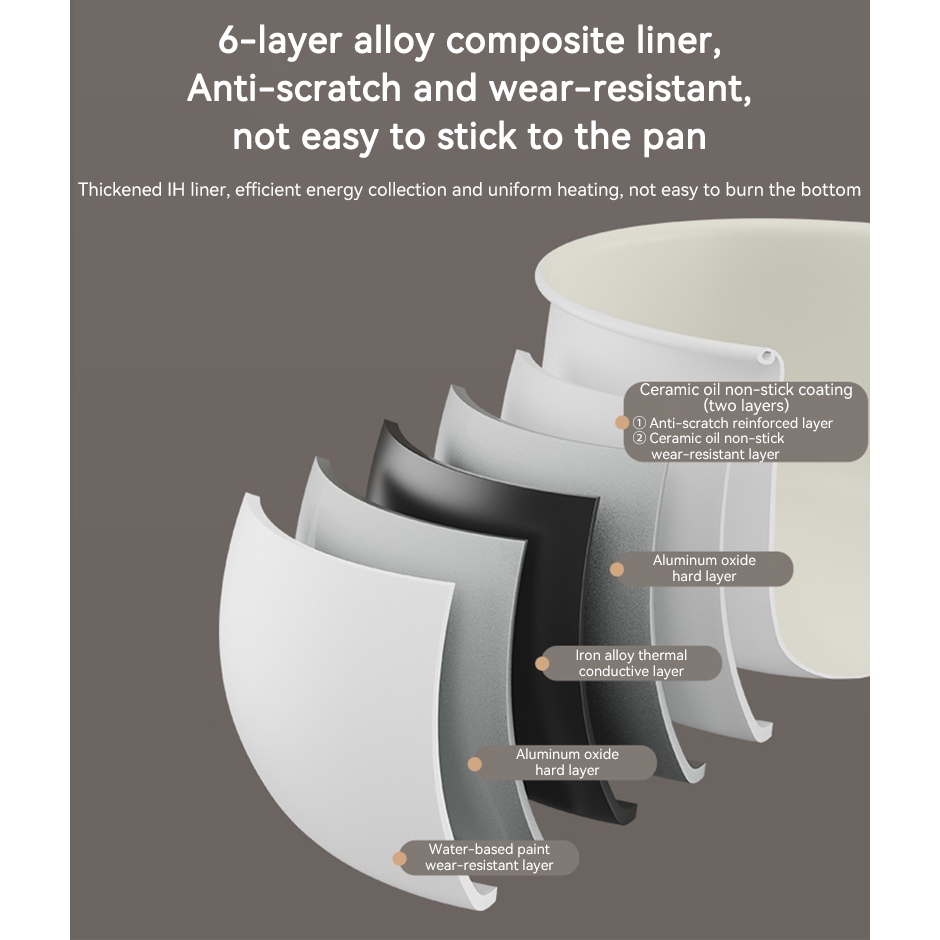 6-layer alloy composite liner,
Anti-scratch and wear-resistant,
not easy to stick to the pan

Thickened IH liner, efficient energy collection and uniform heating, not easy to burn the bottom

Ceramic oil non-stick coating (two layers)
① Anti-scratch reinforced layer
② Ceramic oil non-stick wear-resistant layer

Aluminum oxide hard layer

Iron alloy thermal conductive layer

Aluminum oxide hard layer

Water-based paint wear-resistant layer