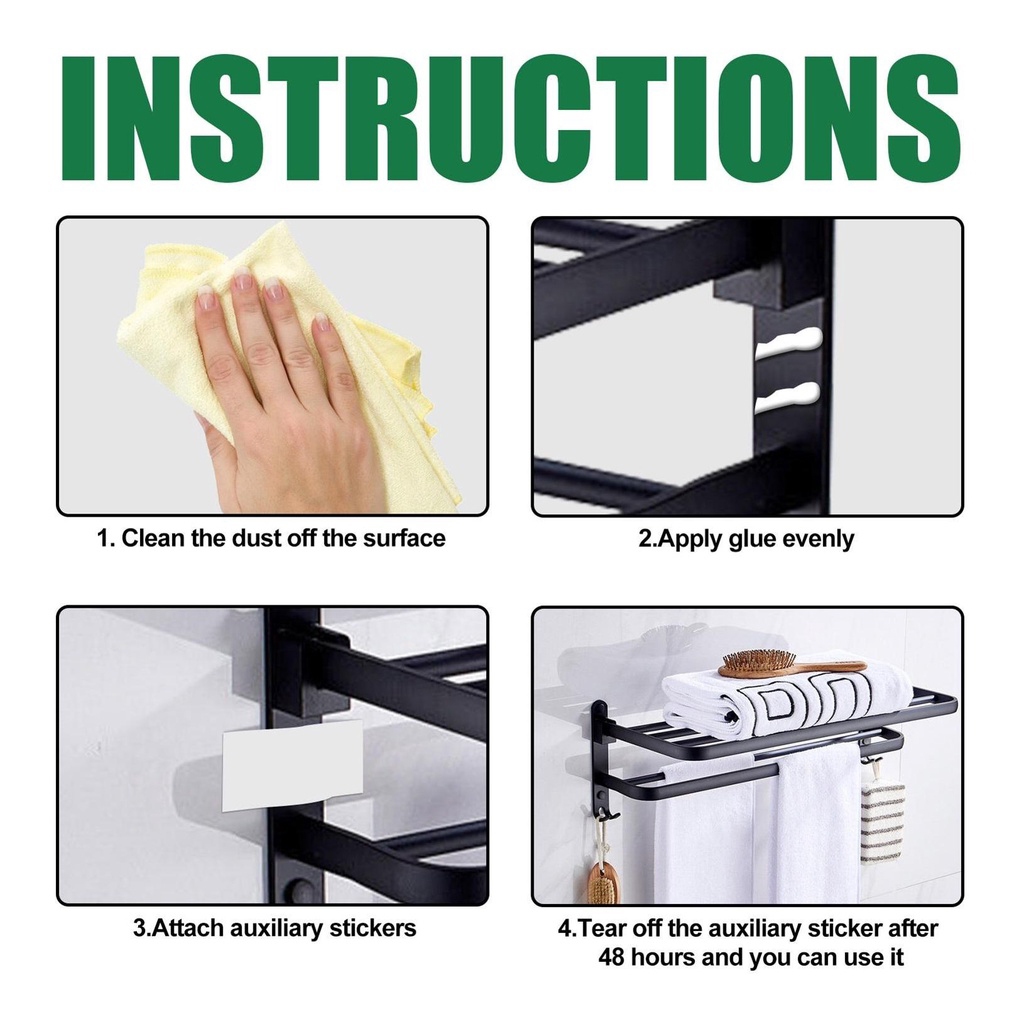 INSTRUCTIONS

1. Clean the dust off the surface

2.Apply glue evenly

3.Attach auxiliary stickers

4.Tear off the auxiliary sticker after 48 hours and you can use it