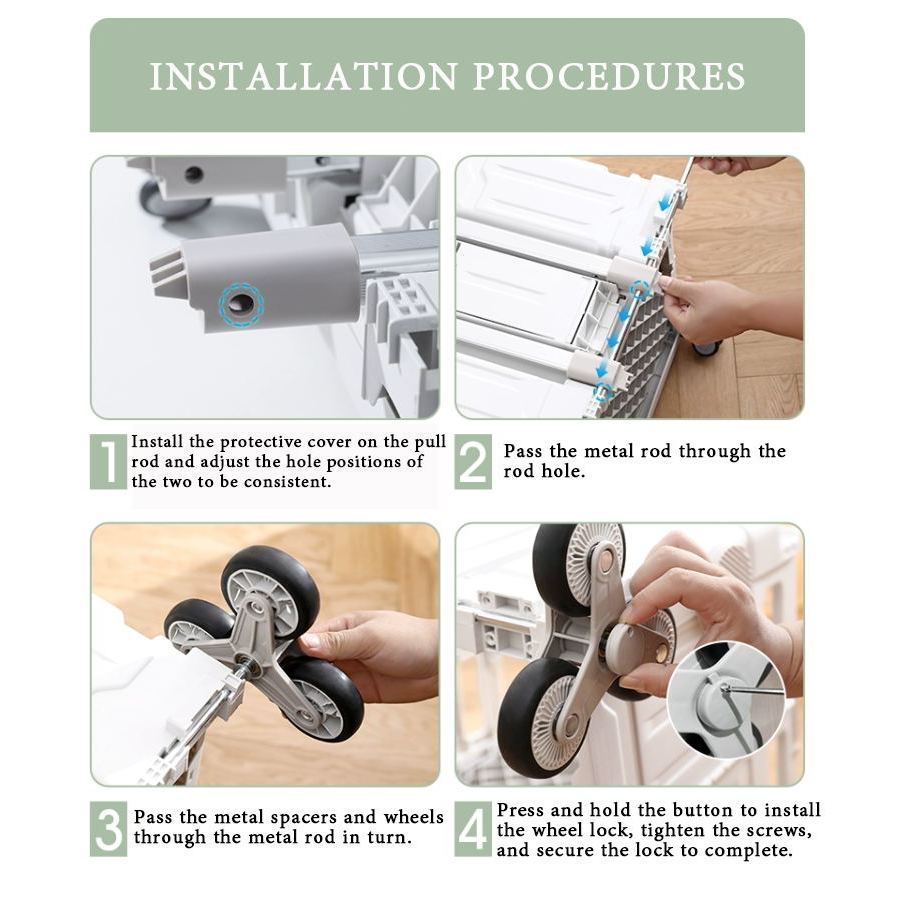 INSTALLATION PROCEDURES

1 Install the protective cover on the pull rod and adjust the hole positions of the two to be consistent.

2 Pass the metal rod through the rod hole.

3 Pass the metal spacers and wheels through the metal rod in turn.

4 Press and hold the button to install the wheel lock, tighten the screws, and secure the lock to complete.