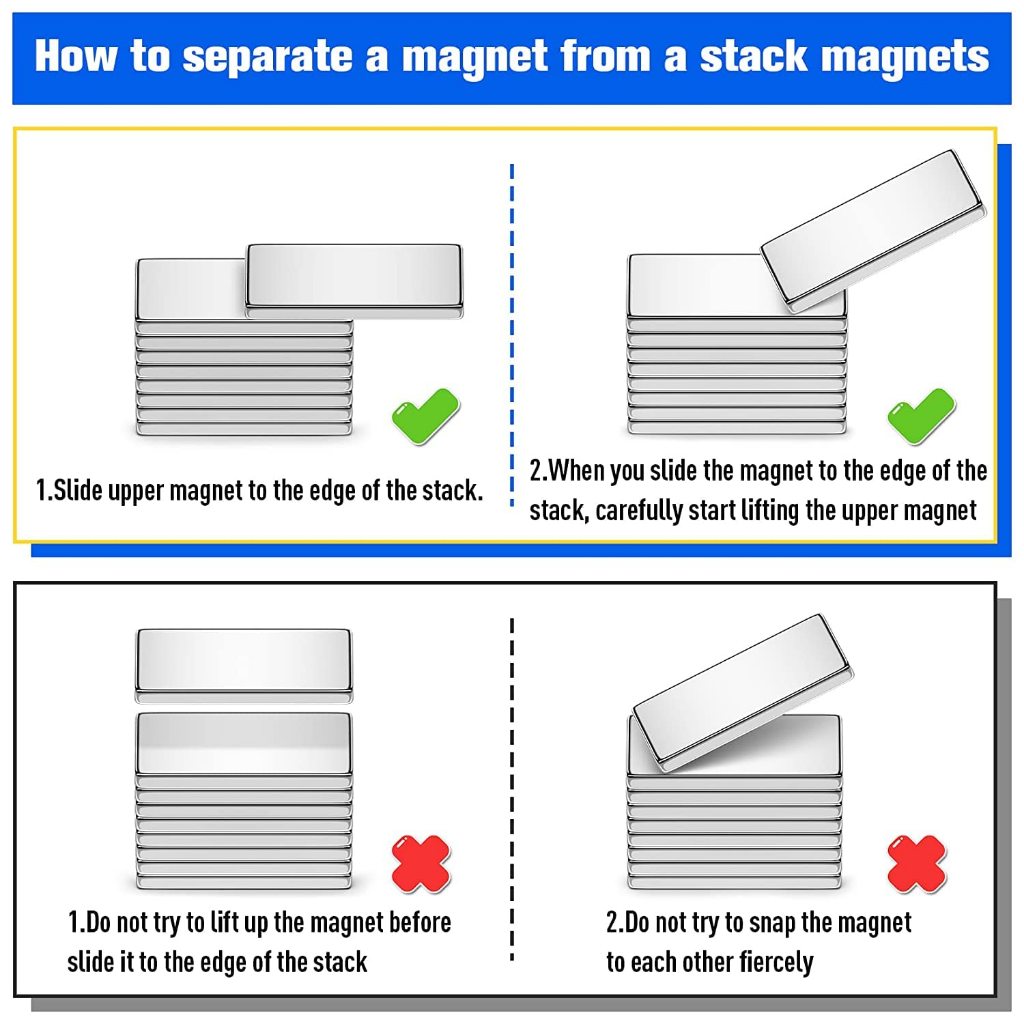 How to separate a magnet from a stack magnets

1.Slide upper magnet to the edge of the stack.

2.When you slide the magnet to the edge of the stack, carefully start lifting the upper magnet

1.Do not try to lift up the magnet before slide it to the edge of the stack

2.Do not try to snap the magnet to each other fiercely