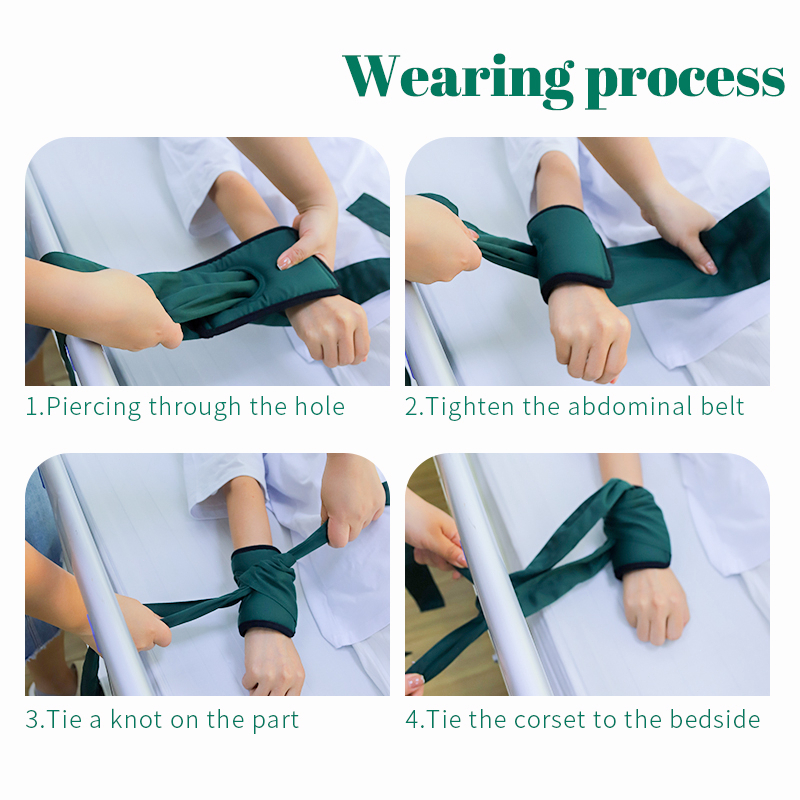 Wearing process

1.Piercing through the hole

2.Tighten the abdominal belt

3.Tie a knot on the part

4.Tie the corset to the bedside