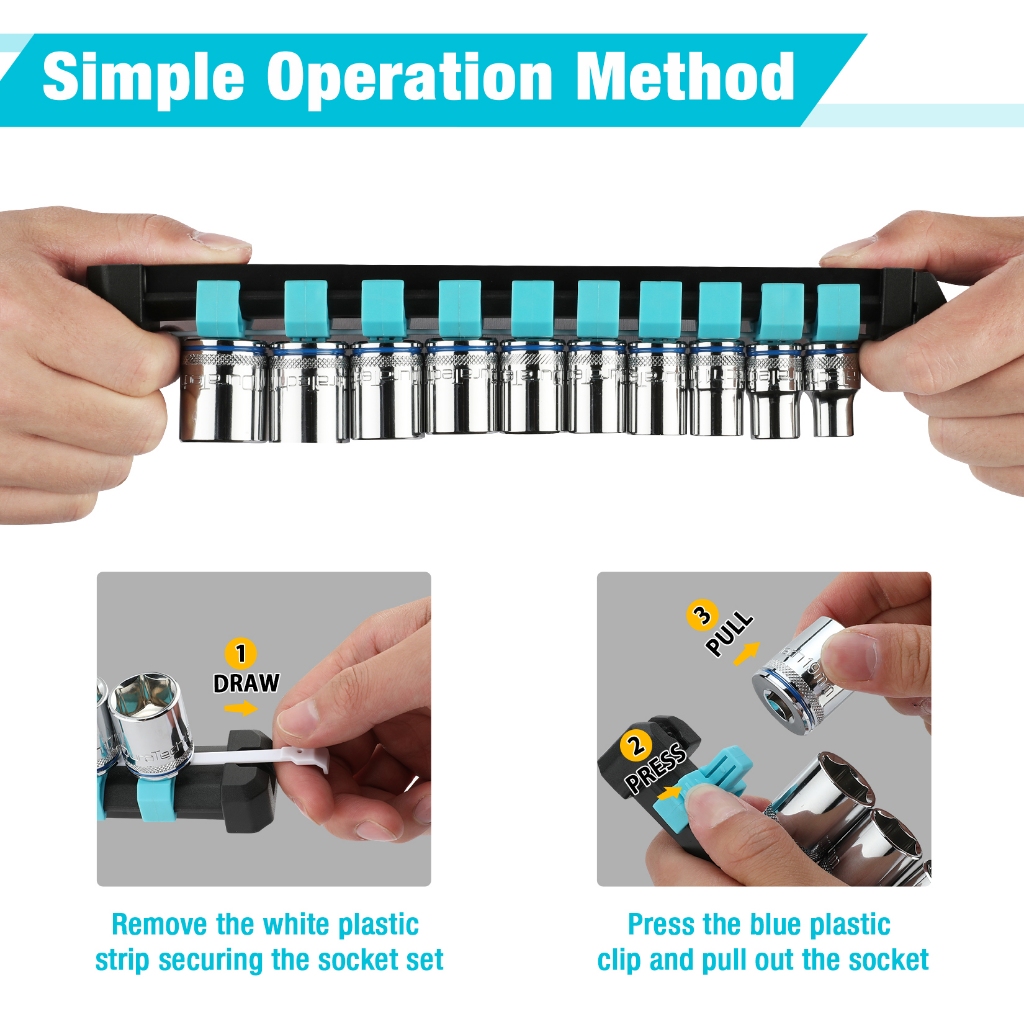 Simple Operation Method

1
DRAW

Remove the white plastic strip securing the socket set

3
PULL

2
PRESS

Press the blue plastic clip and pull out the socket