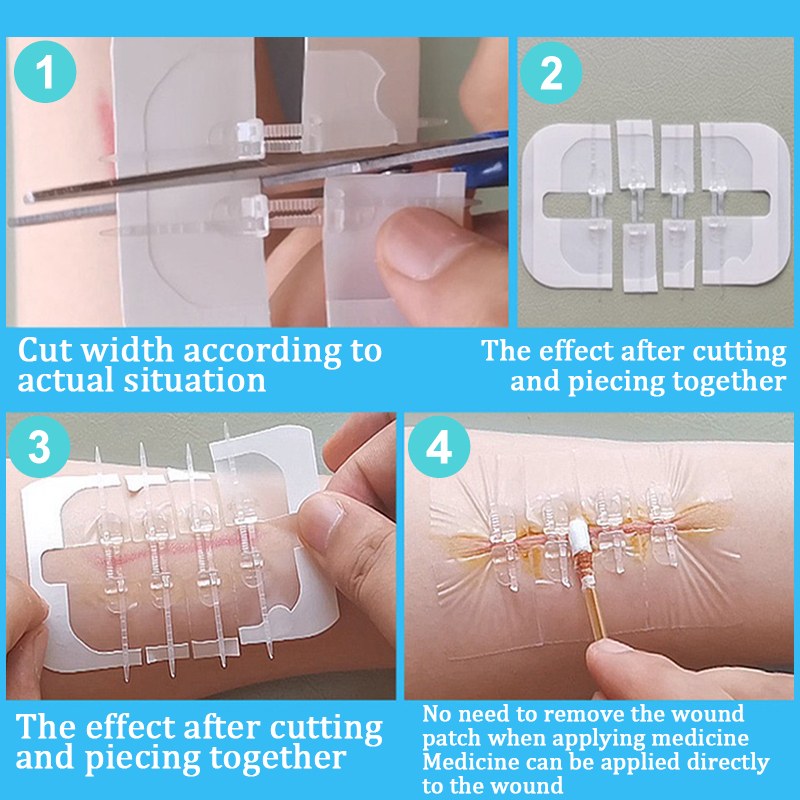 1

Cut width according to actual situation

2

The effect after cutting and piecing together

3

The effect after cutting and piecing together

4

No need to remove the wound patch when applying medicine
Medicine can be applied directly to the wound