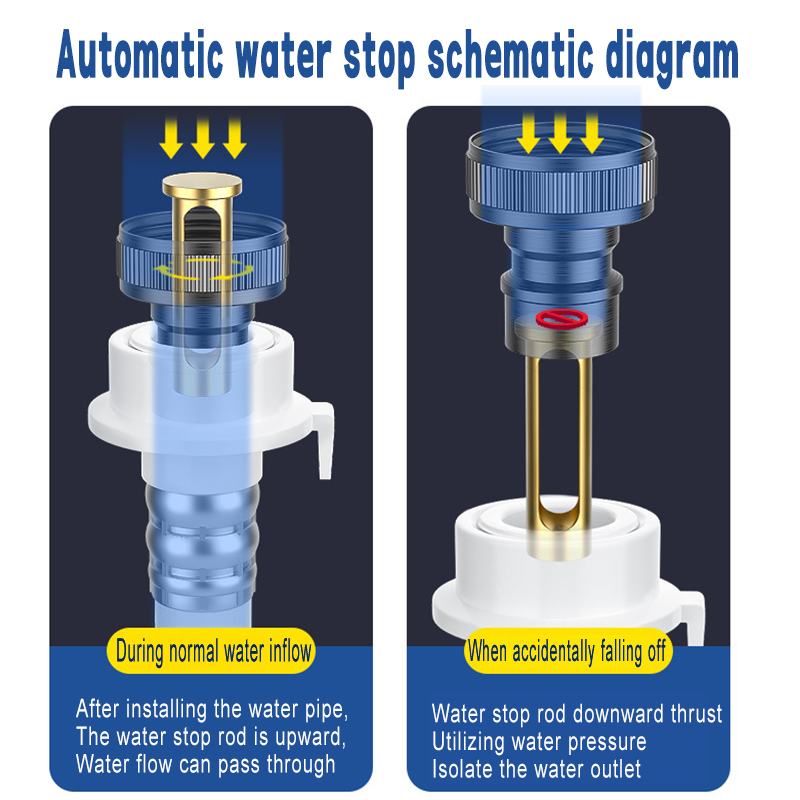 Automatic water stop schematic diagram

During normal water inflow

After installing the water pipe,
The water stop rod is upward,
Water flow can pass through

When accidentally falling off

Water stop rod downward thrust
Utilizing water pressure
Isolate the water outlet