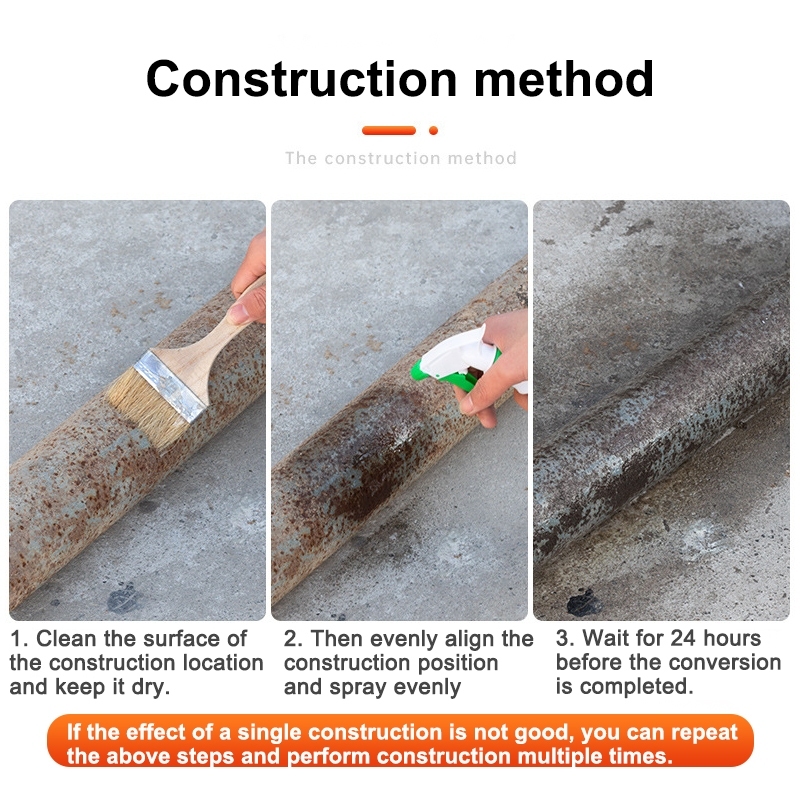 Construction method

The construction method

1. Clean the surface of the construction location and keep it dry.

2. Then evenly align the construction position and spray evenly

3. Wait for 24 hours before the conversion is completed.

If the effect of a single construction is not good, you can repeat the above steps and perform construction multiple times.