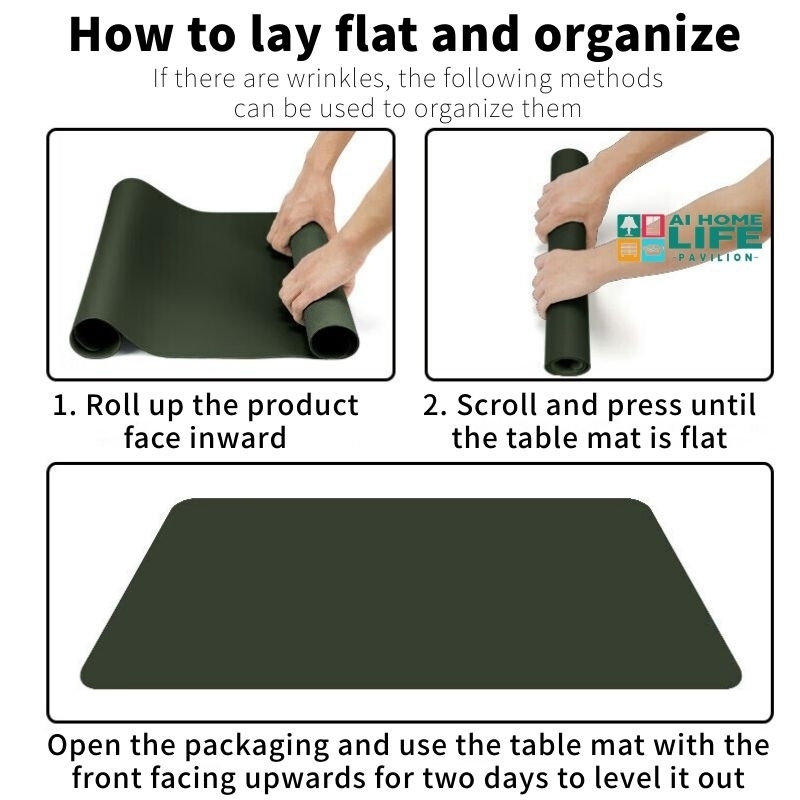 How to lay flat and organize
If there are wrinkles, the following methods can be used to organize them

AI HOME LIFE
-PAVILION-

1. Roll up the product face inward

2. Scroll and press until the table mat is flat

Open the packaging and use the table mat with the front facing upwards for two days to level it out