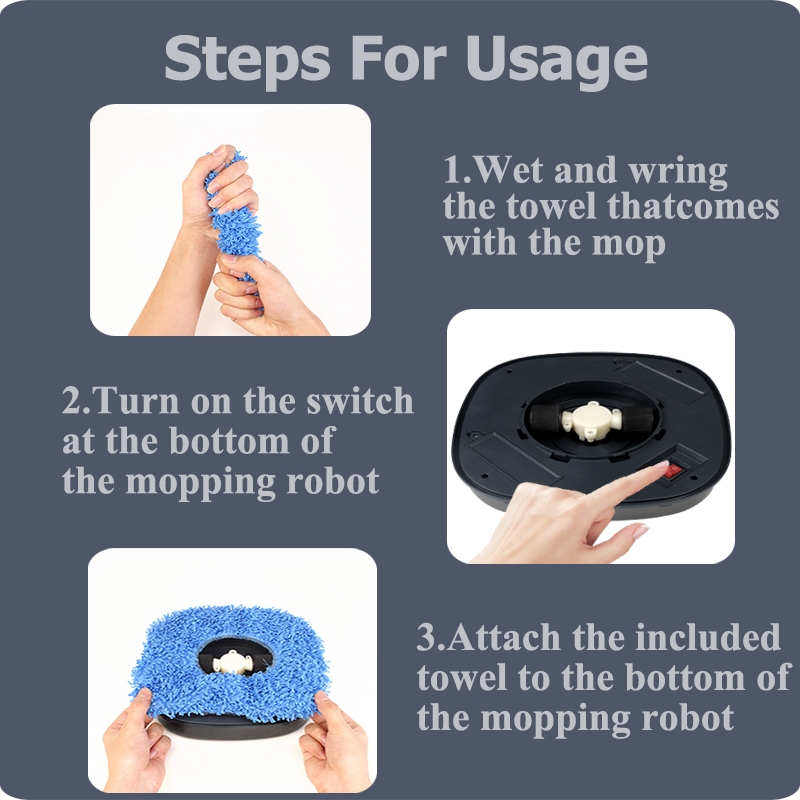 Steps For Usage

1.Wet and wring the towel thatcomes with the mop

2.Turn on the switch at the bottom of the mopping robot

3.Attach the included towel to the bottom of the mopping robot