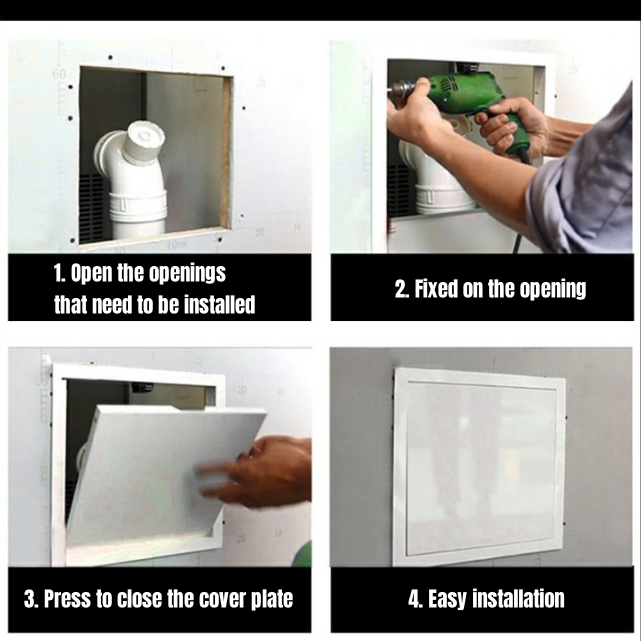 1. Open the openings that need to be installed

2. Fixed on the opening

3. Press to close the cover plate

4. Easy installation