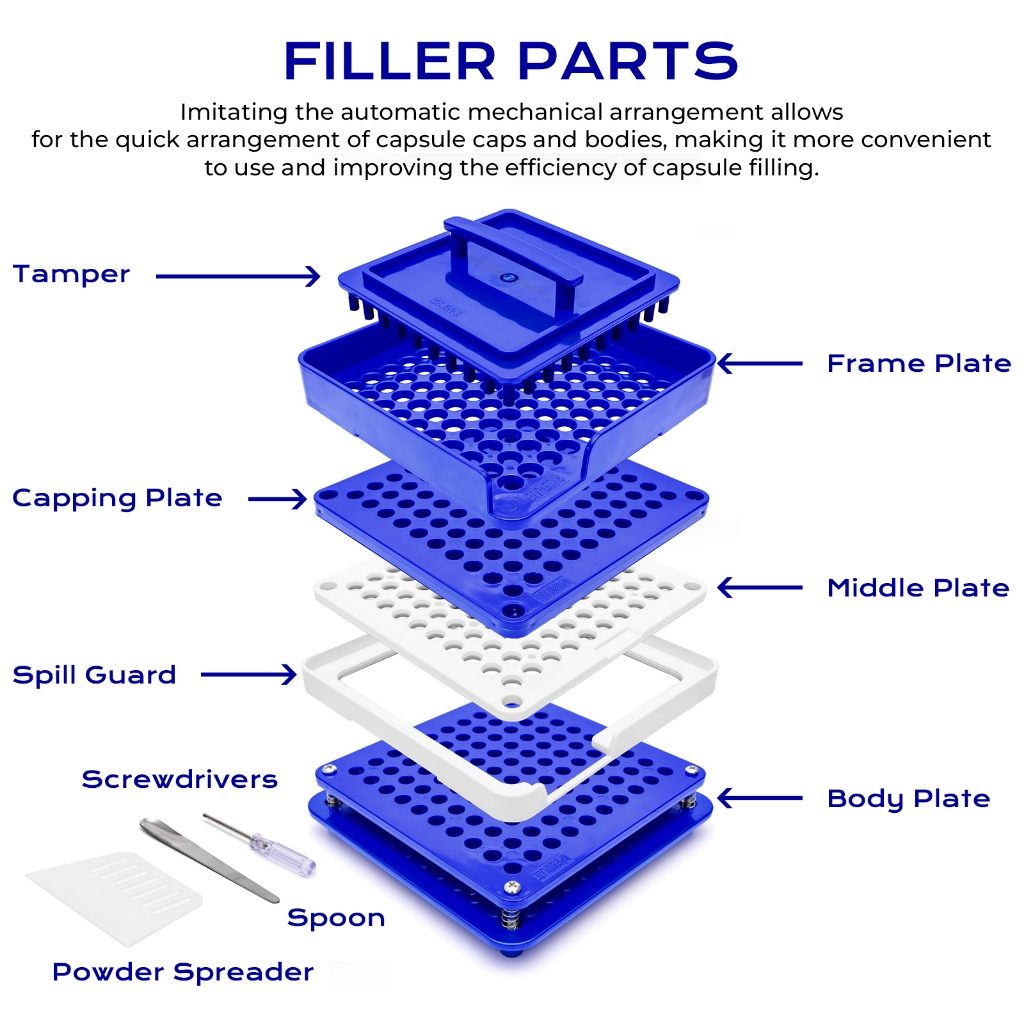 FILLER PARTS

Imitating the automatic mechanical arrangement allows for the quick arrangement of capsule caps and bodies, making it more convenient to use and improving the efficiency of capsule filling.

Tamper

Frame Plate

Capping Plate

Middle Plate

Spill Guard

Screwdrivers

Body Plate

Spoon

Powder Spreader