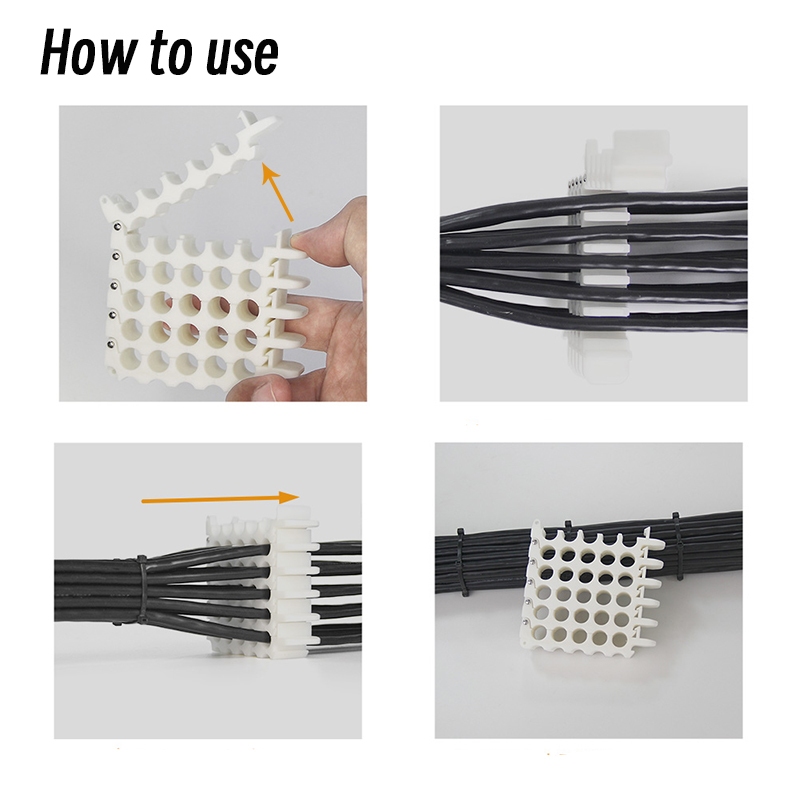 How to use