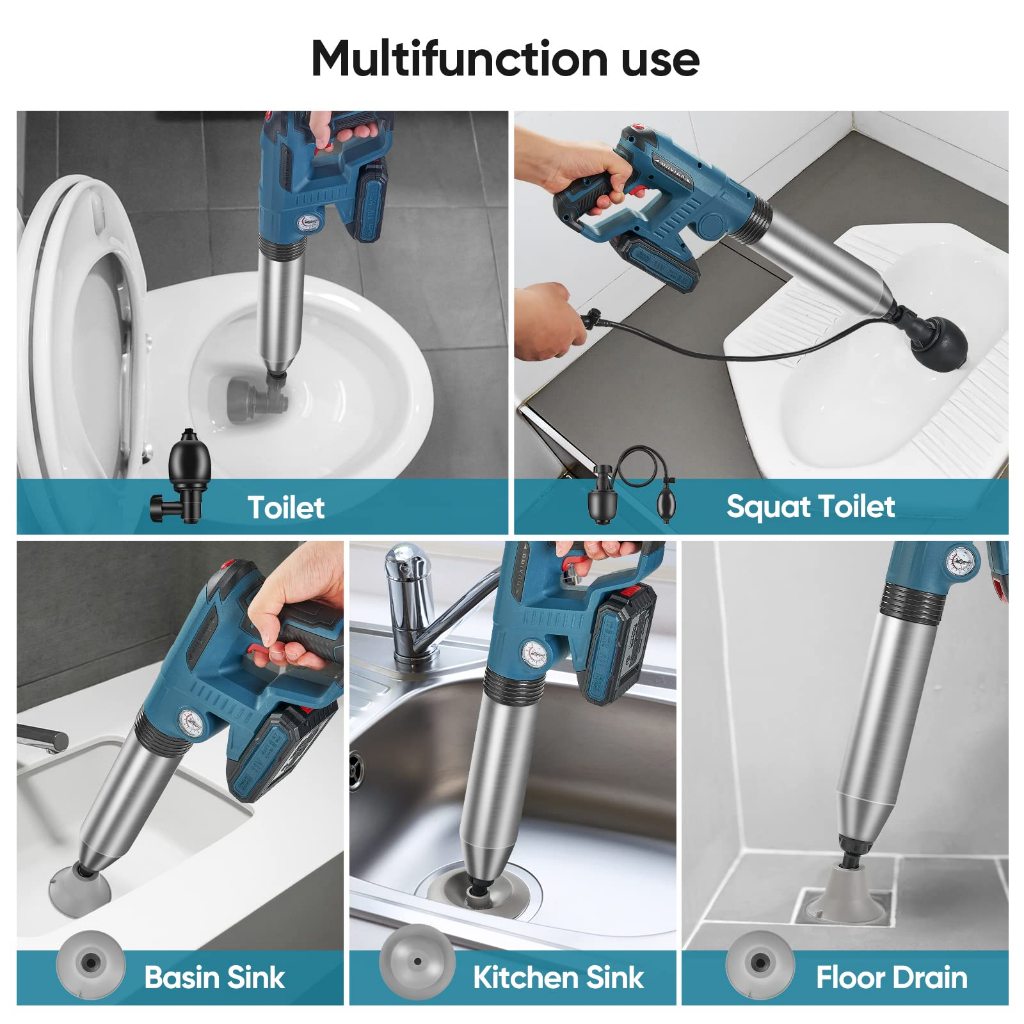 Multifunction use

Toilet

Squat Toilet

Basin Sink

Kitchen Sink

Floor Drain