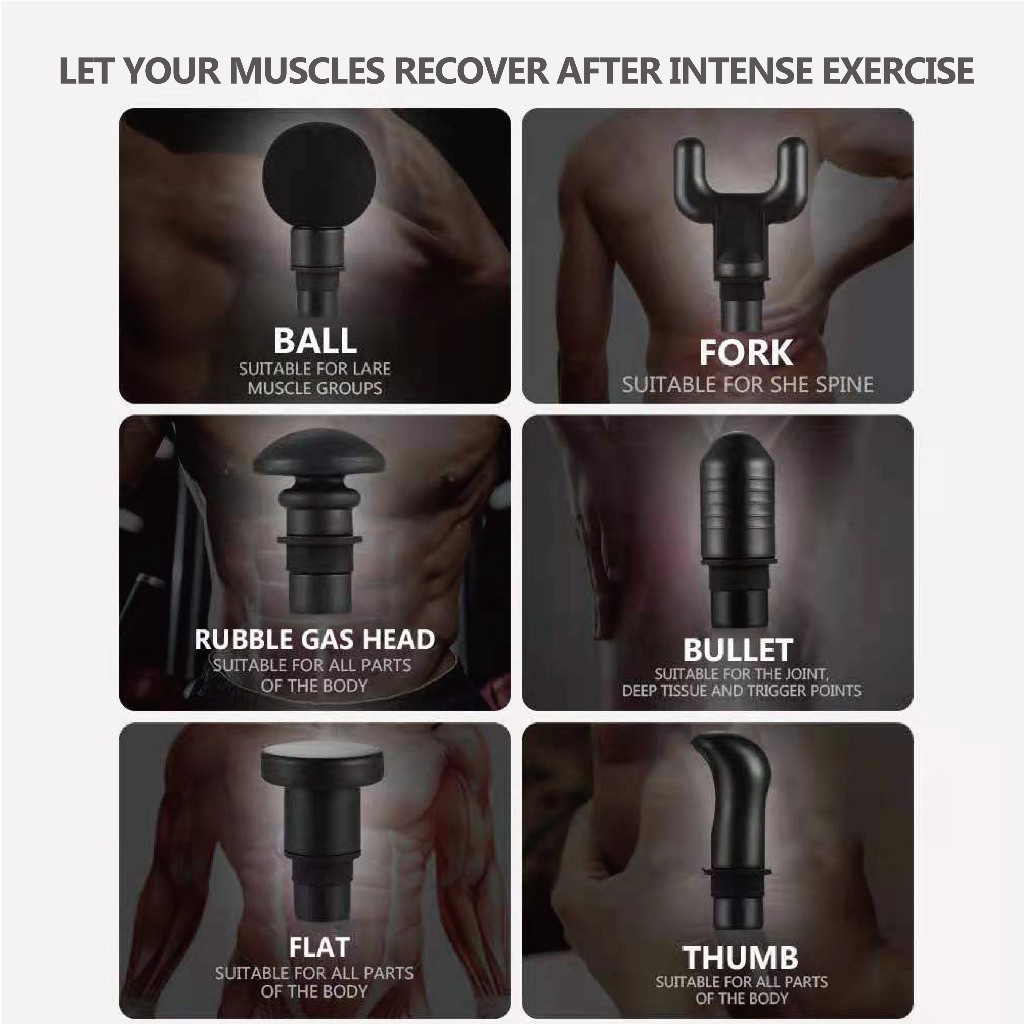 LET YOUR MUSCLES RECOVER AFTER INTENSE EXERCISE

BALL
SUITABLE FOR LARE MUSCLE GROUPS

FORK
SUITABLE FOR SHE SPINE

RUBBLE GAS HEAD
SUITABLE FOR ALL PARTS OF THE BODY

BULLET
SUITABLE FOR THE JOINT, DEEP TISSUE AND TRIGGER POINTS

FLAT
SUITABLE FOR ALL PARTS OF THE BODY

THUMB
SUITABLE FOR ALL PARTS OF THE BODY