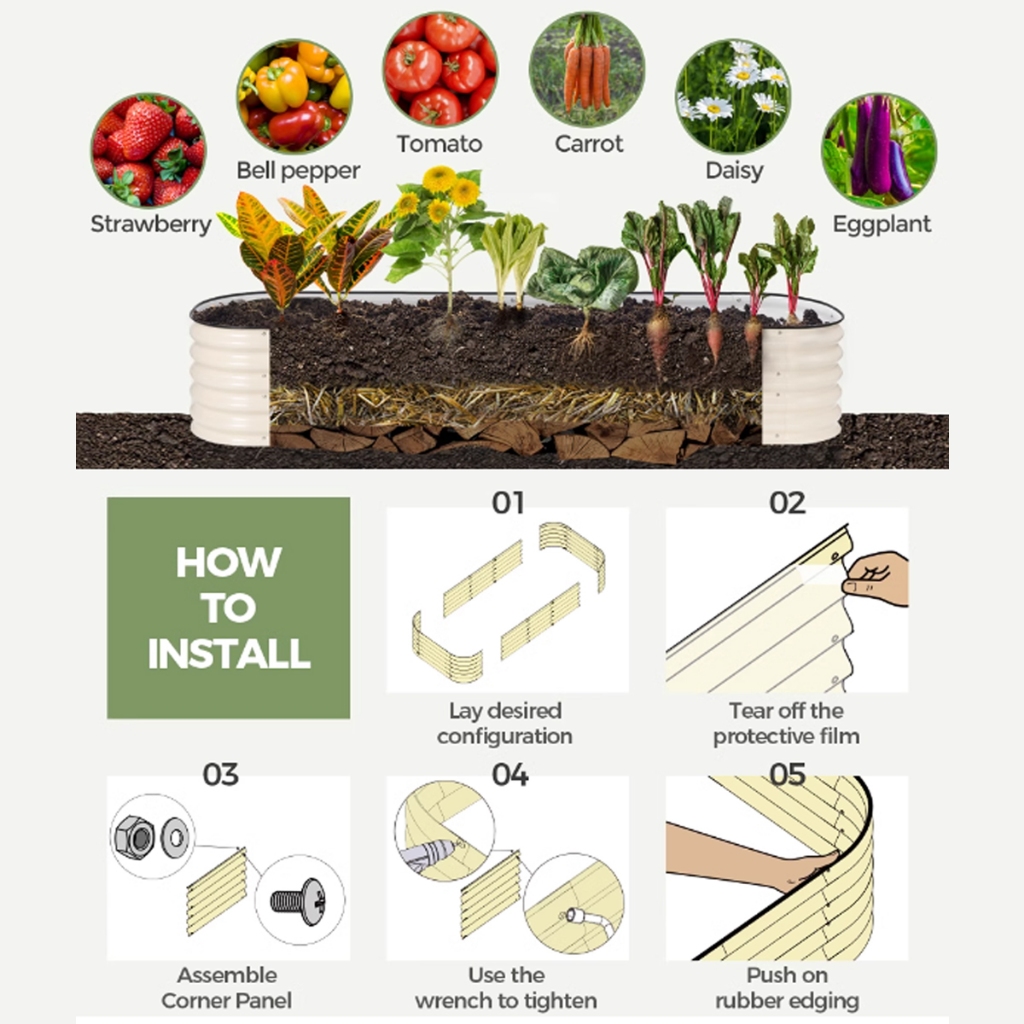 Strawberry

Bell pepper

Tomato

Carrot

Daisy

Eggplant

HOW TO INSTALL

01

Lay desired configuration

02

Tear off the protective film

03

Assemble Corner Panel

04

Use the wrench to tighten

05

Push on rubber edging