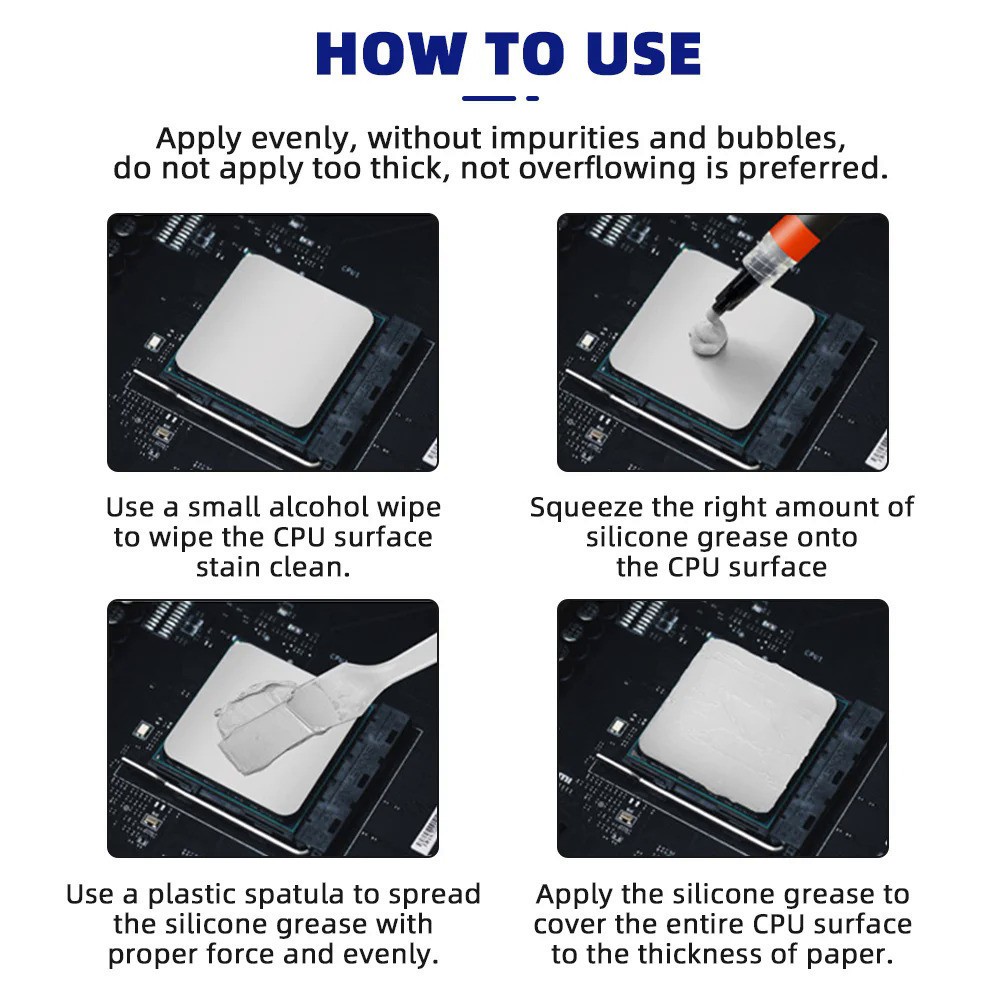 HOW TO USE

Apply evenly, without impurities and bubbles, do not apply too thick, not overflowing is preferred.

Use a small alcohol wipe to wipe the CPU surface stain clean.

Squeeze the right amount of silicone grease onto the CPU surface

Use a plastic spatula to spread the silicone grease with proper force and evenly.

Apply the silicone grease to cover the entire CPU surface to the thickness of paper.