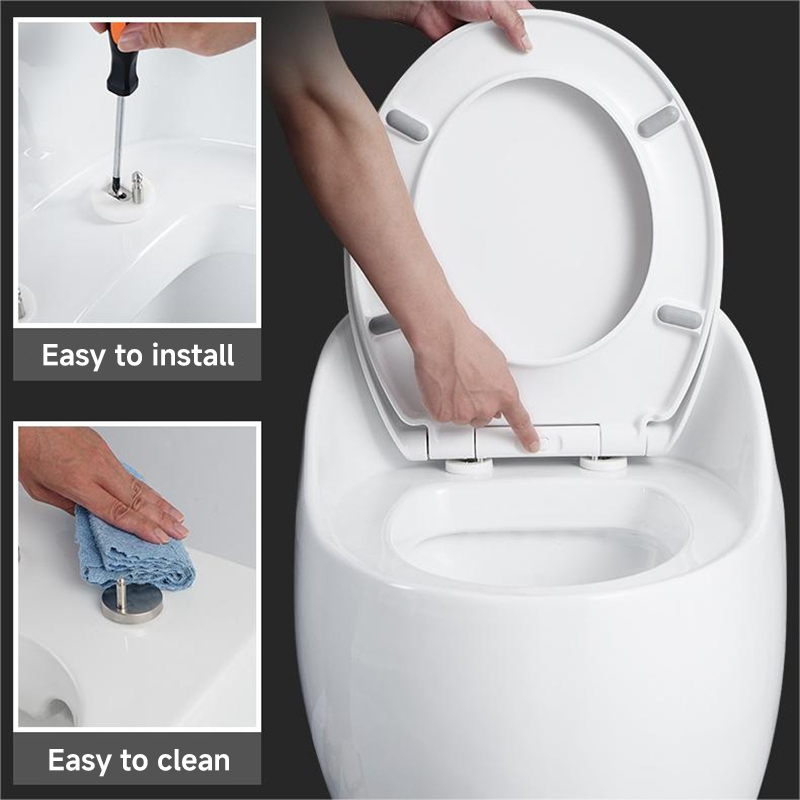 Easy to install

Easy to clean