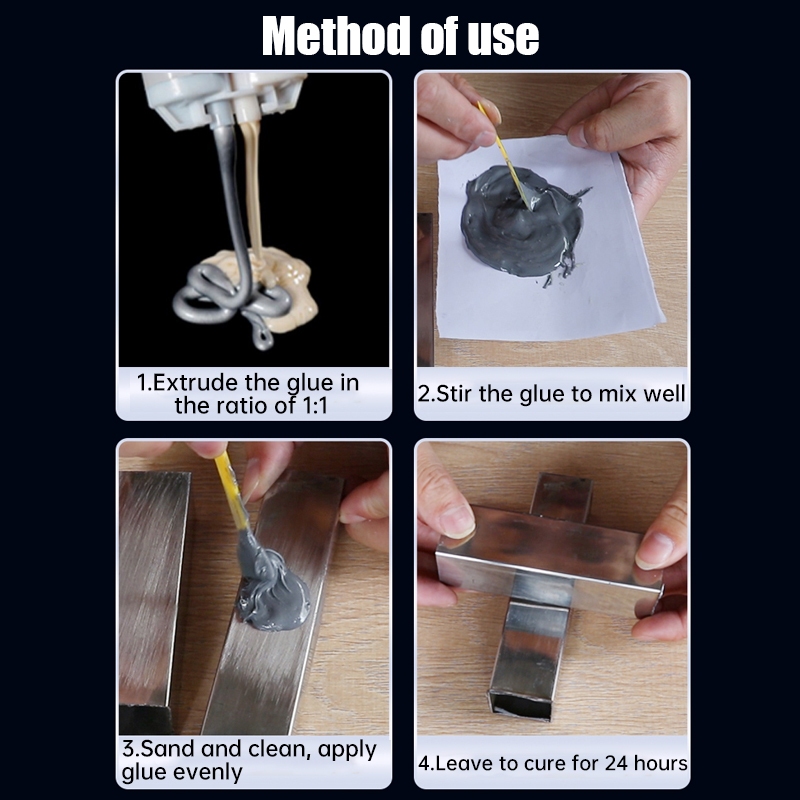 Method of use

1.Extrude the glue in the ratio of 1:1

2.Stir the glue to mix well

3.Sand and clean, apply glue evenly

4.Leave to cure for 24 hours