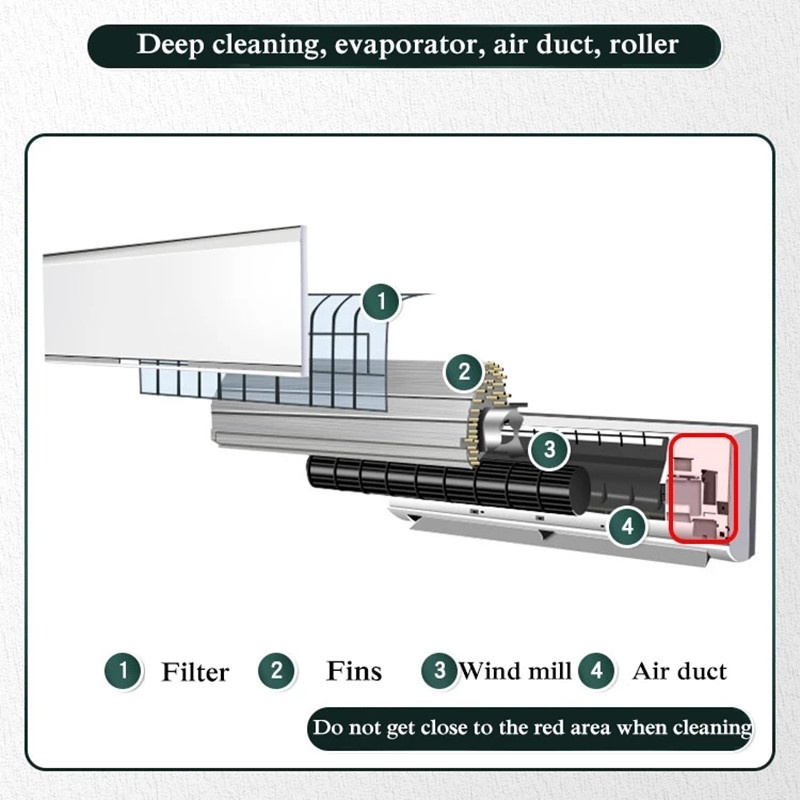 Deep cleaning, evaporator, air duct, roller

1

2

3

4

1 Filter 2 Fins 3 Wind mill 4 Air duct

Do not get close to the red area when cleaning