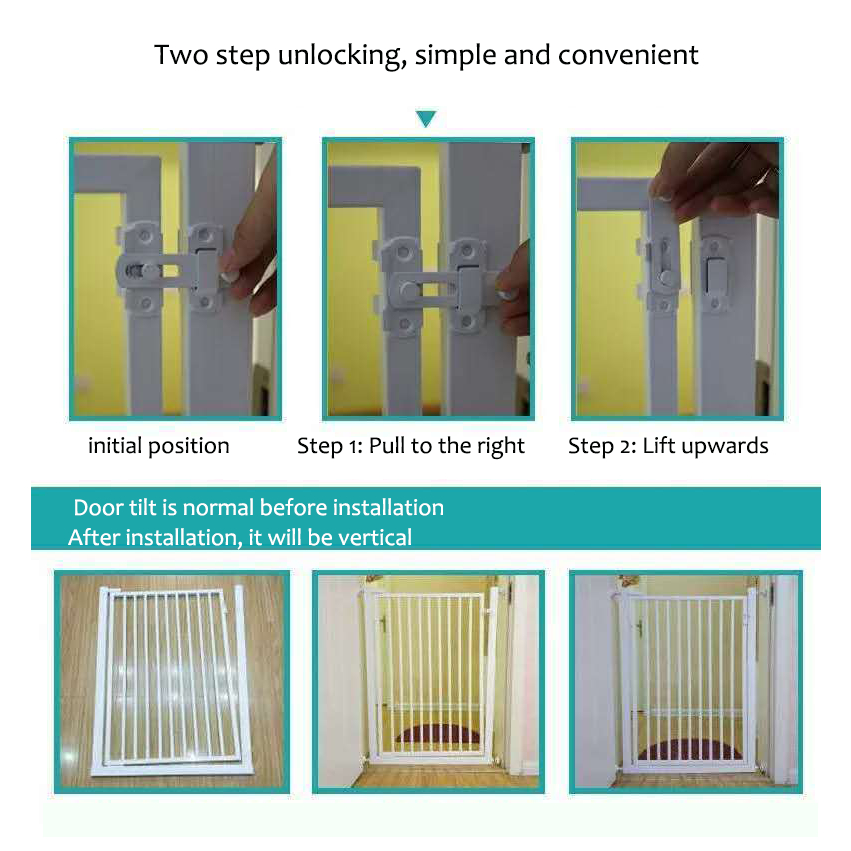 Two step unlocking, simple and convenient

initial position

Step 1: Pull to the right

Step 2: Lift upwards

Door tilt is normal before installation
After installation, it will be vertical