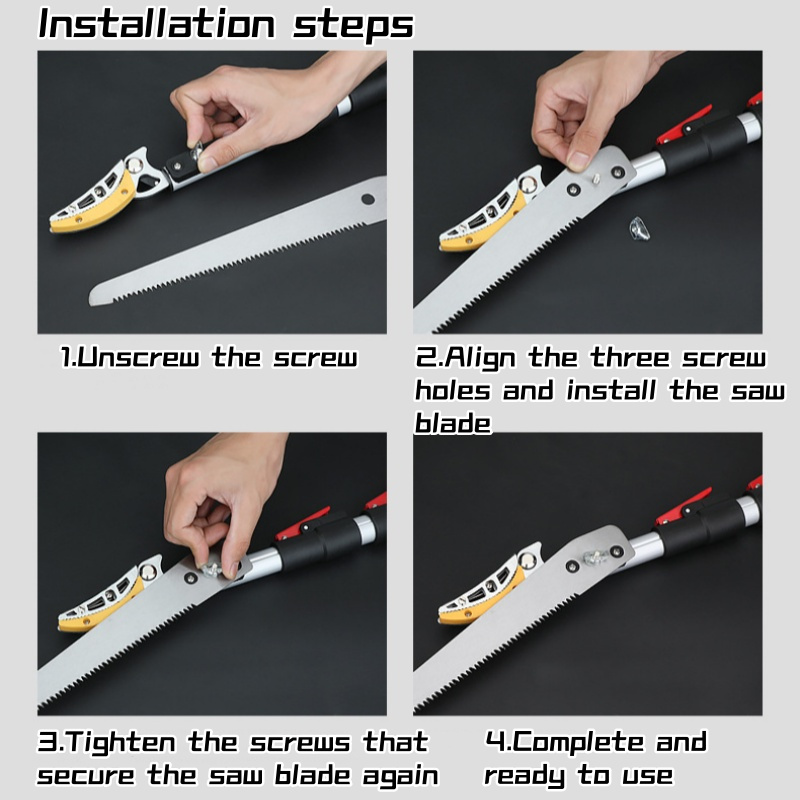 Installation steps

1.Unscrew the screw

2.Align the three screw holes and install the saw blade

3.Tighten the screws that secure the saw blade again

4.Complete and ready to use