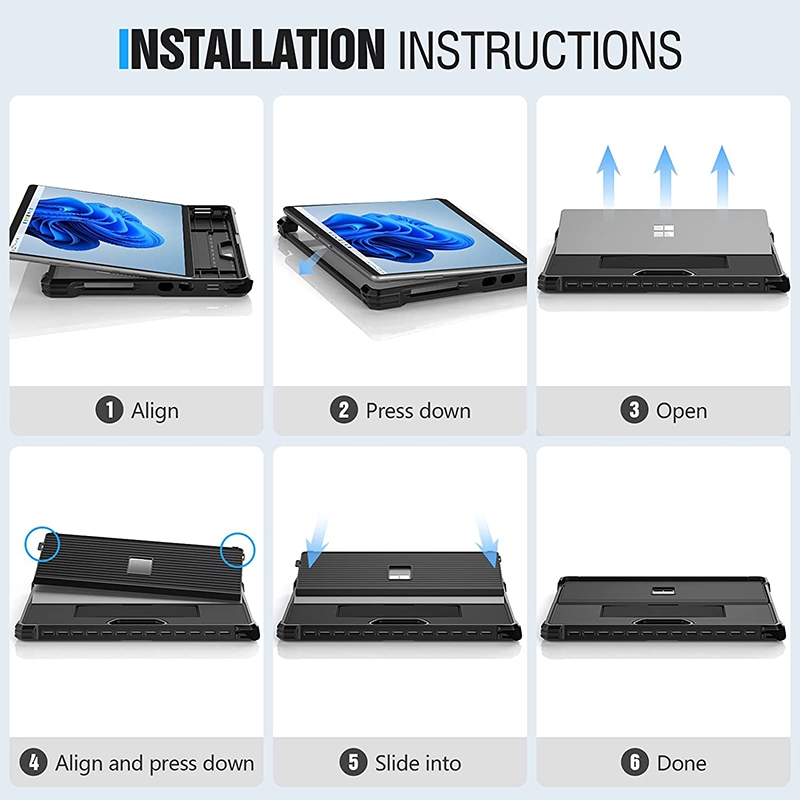 INSTALLATION INSTRUCTIONS

1 Align

2 Press down

3 Open

4 Align and press down

5 Slide into

6 Done