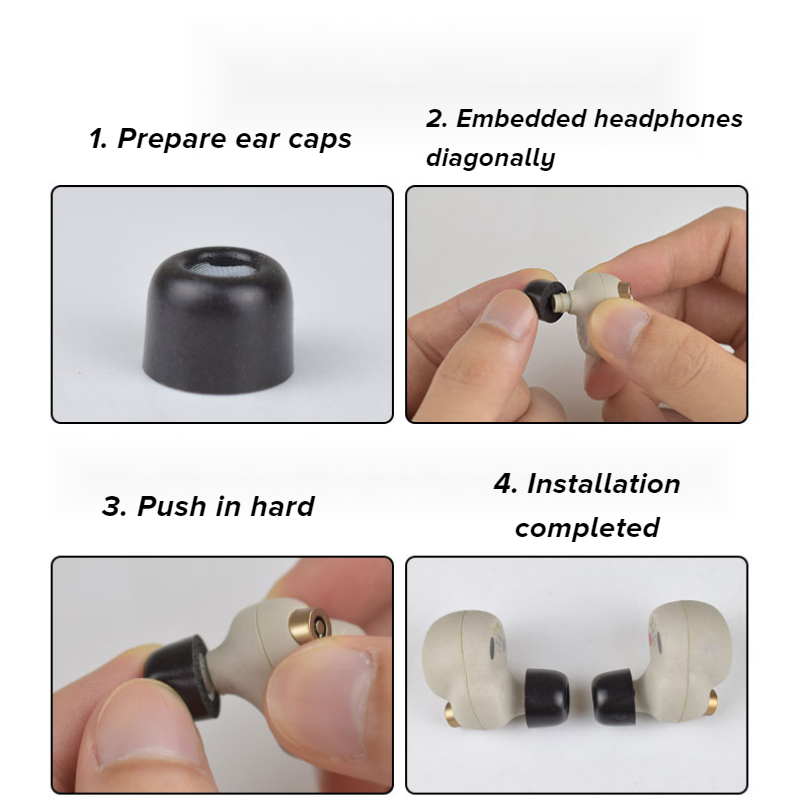 1. Prepare ear caps

2. Embedded headphones diagonally

3. Push in hard

4. Installation completed