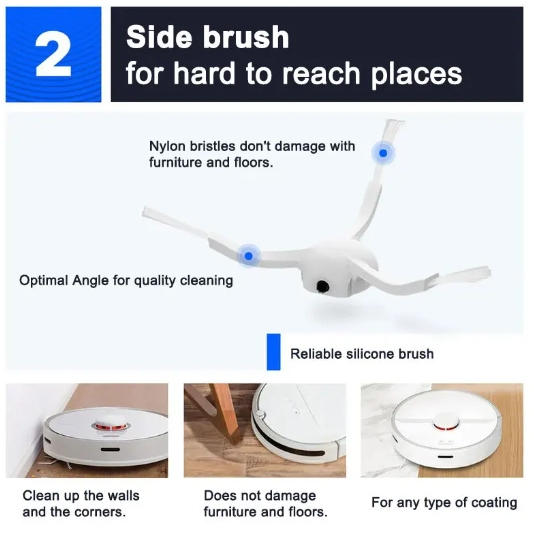 2

Side brush
for hard to reach places

Nylon bristles don't damage with furniture and floors.

Optimal Angle for quality cleaning

Reliable silicone brush

Clean up the walls and the corners.

Does not damage furniture and floors.

For any type of coating