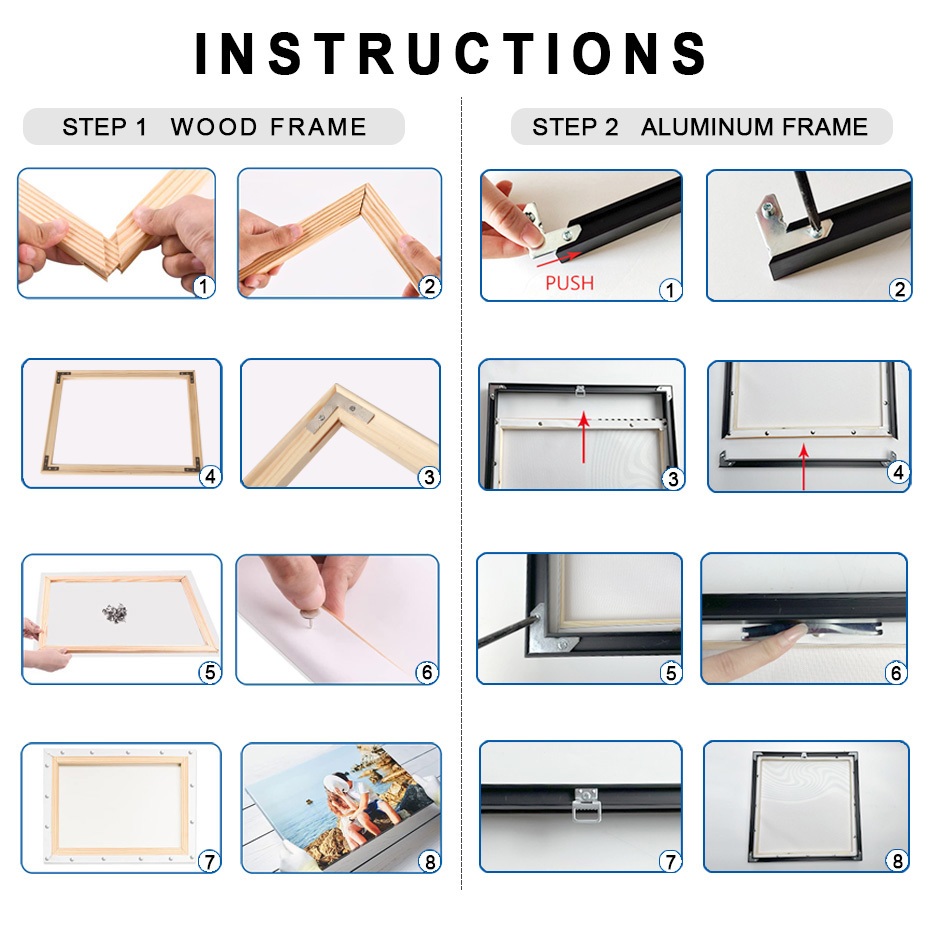 INSTRUCTIONS

STEP 1 WOOD FRAME

1
2
4
3
5
6
7
8

STEP 2 ALUMINUM FRAME

PUSH
1
2
3
4
5
6
7
8