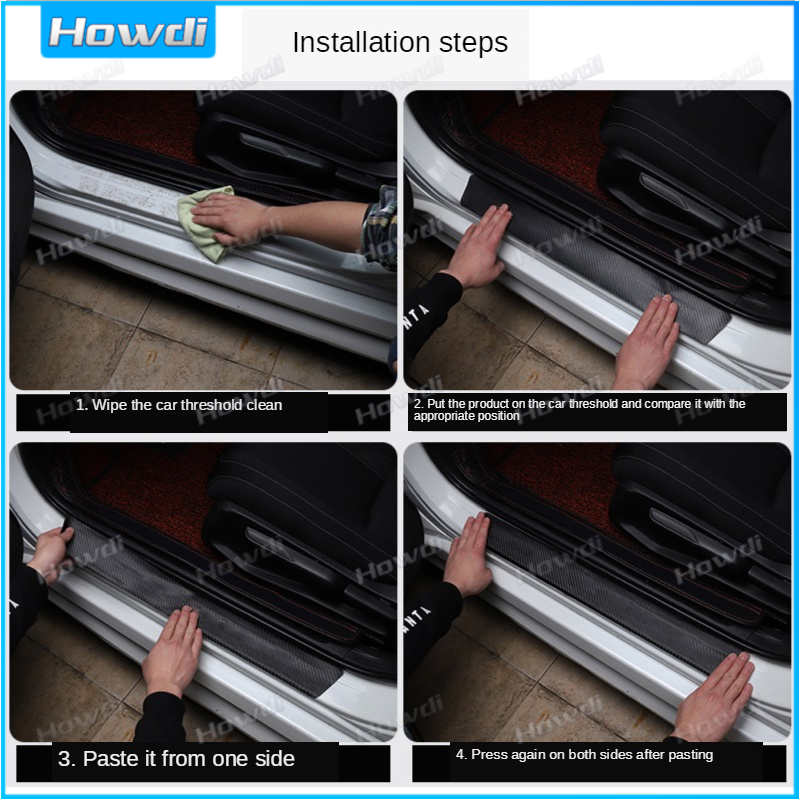 Howdi

Installation steps

1. Wipe the car threshold clean

2. Put the product on the car threshold and compare it with the appropriate position

3. Paste it from one side

4. Press again on both sides after pasting