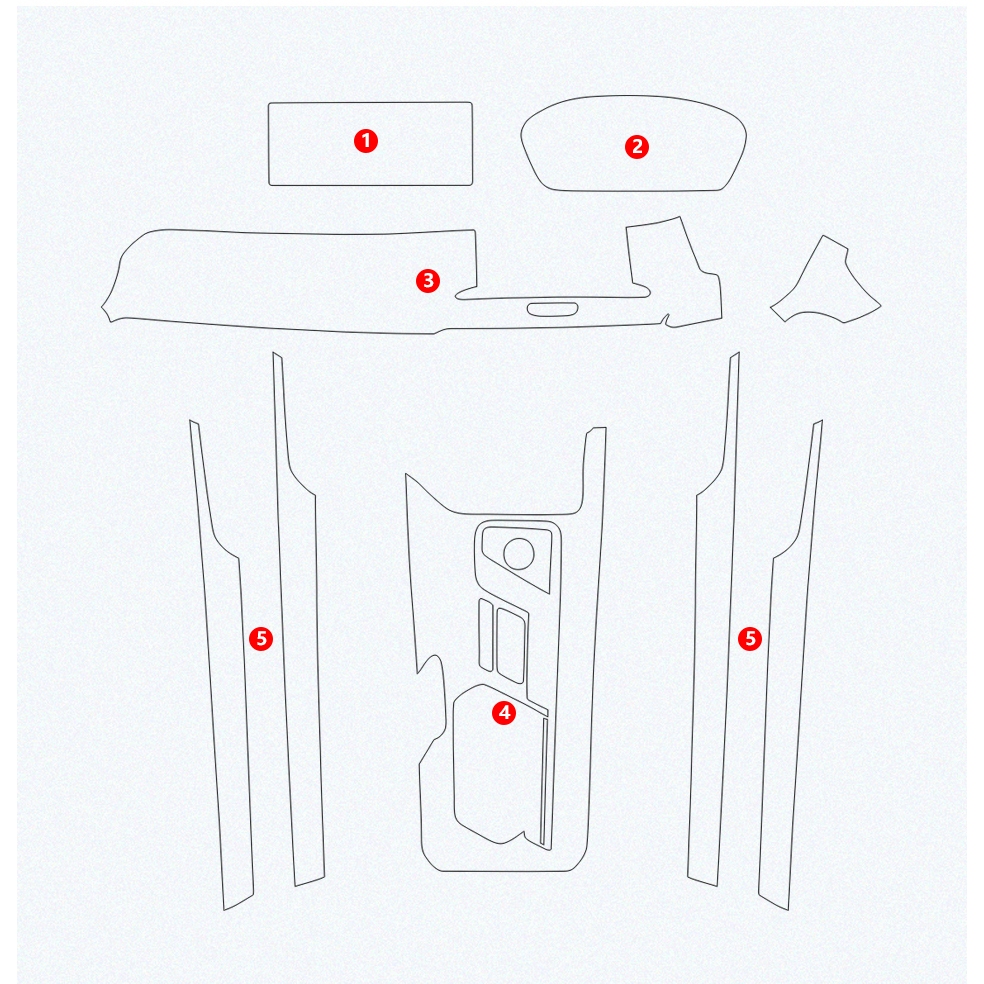 1
2
3
5
4
5